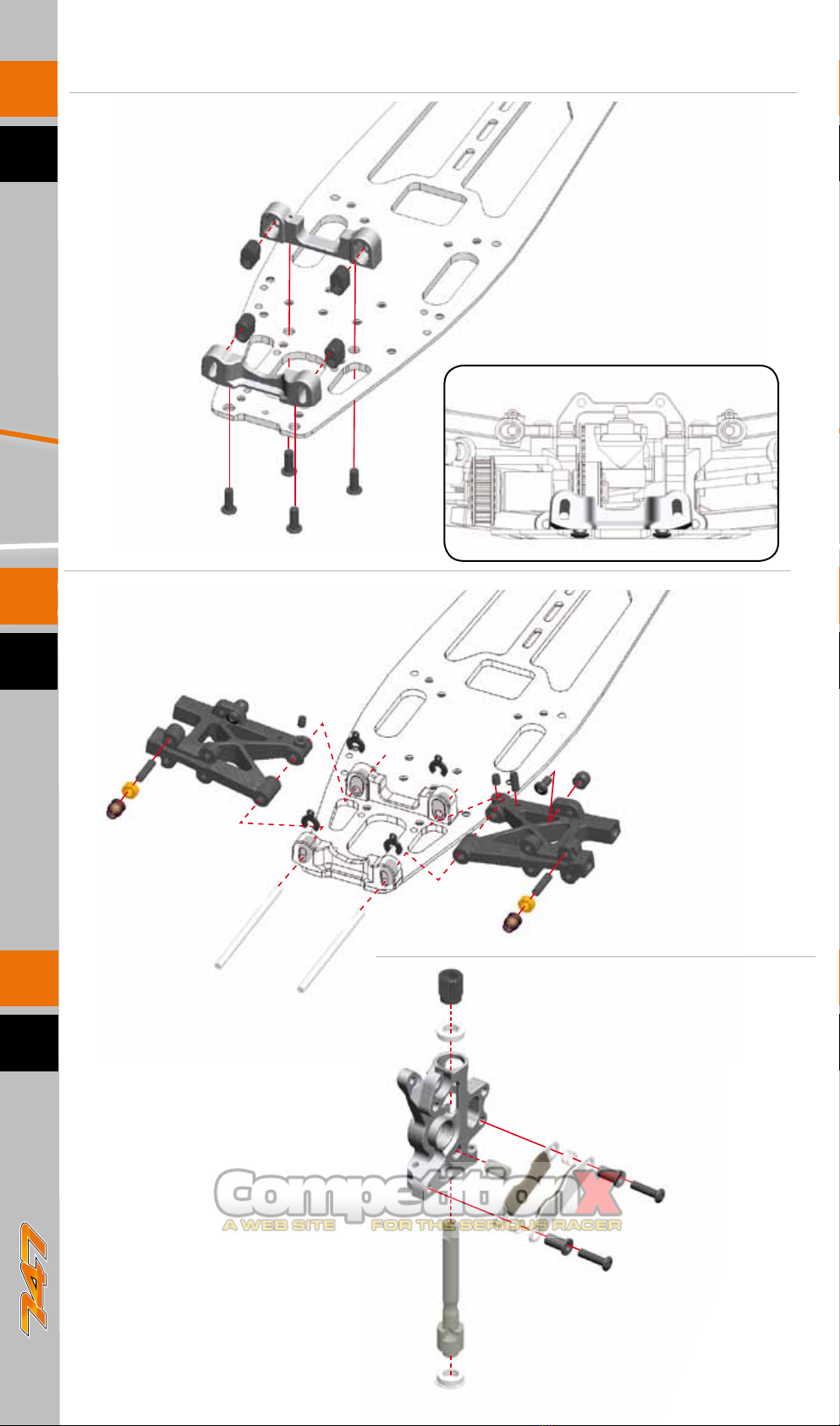 CompetitionX
A WEB SITE FOR THE SERIOUS RACER

747