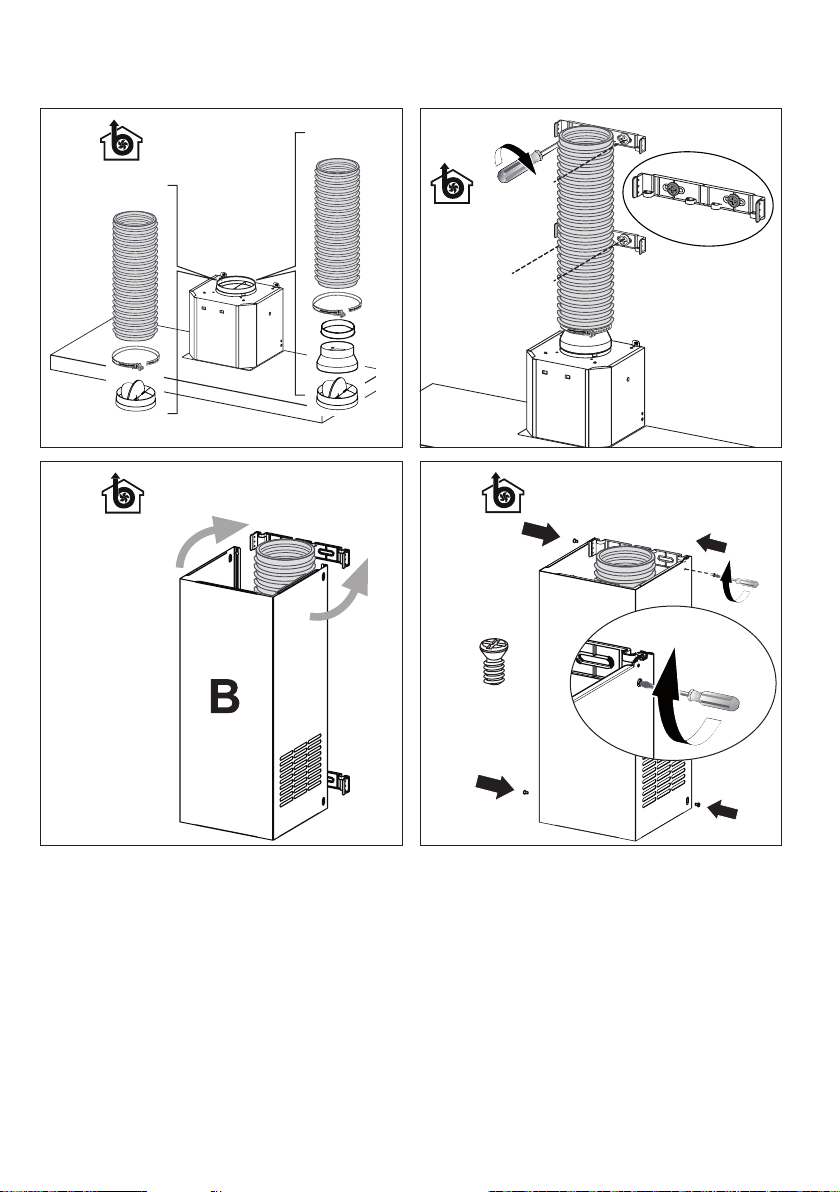 B