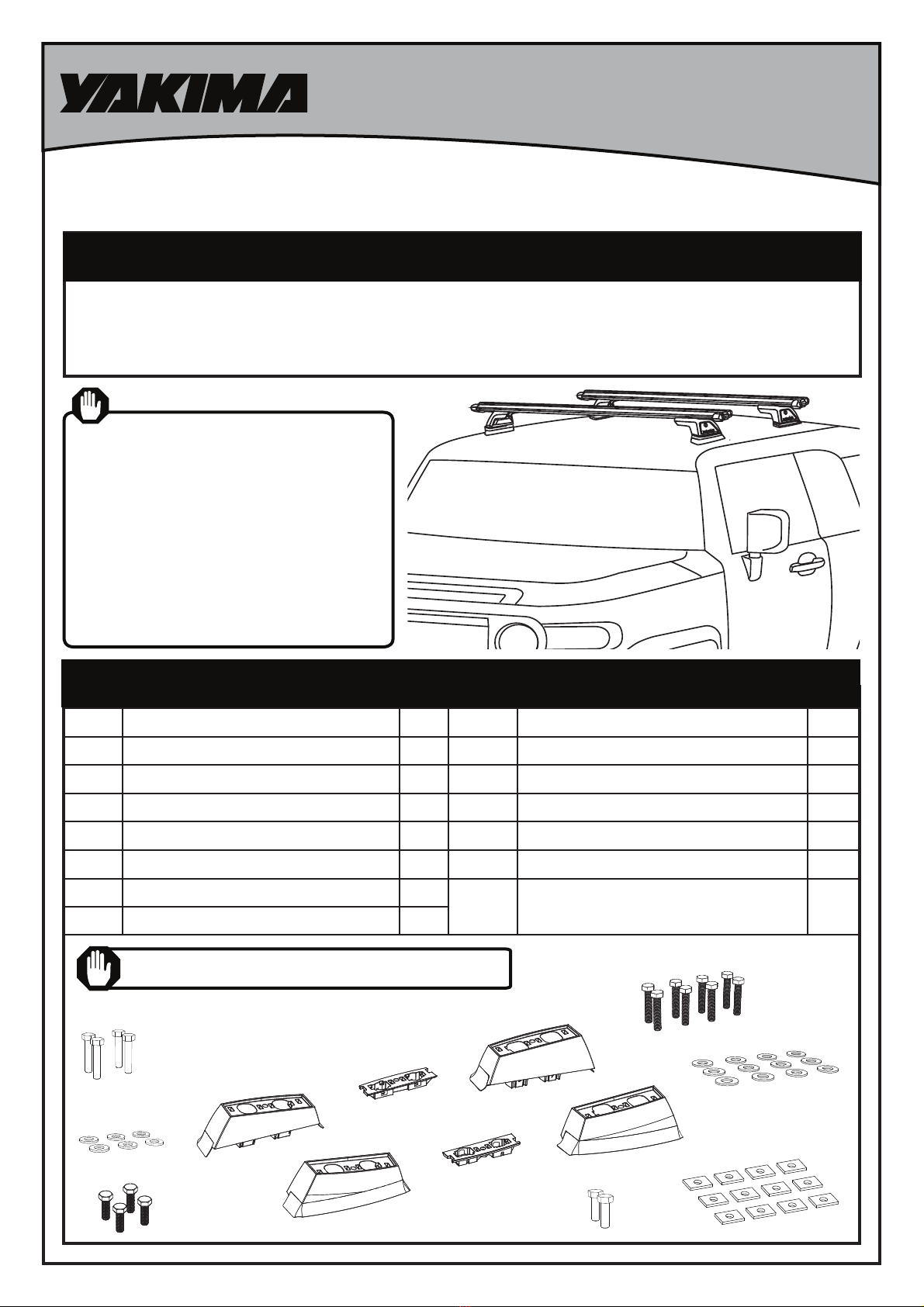 YAKIMA