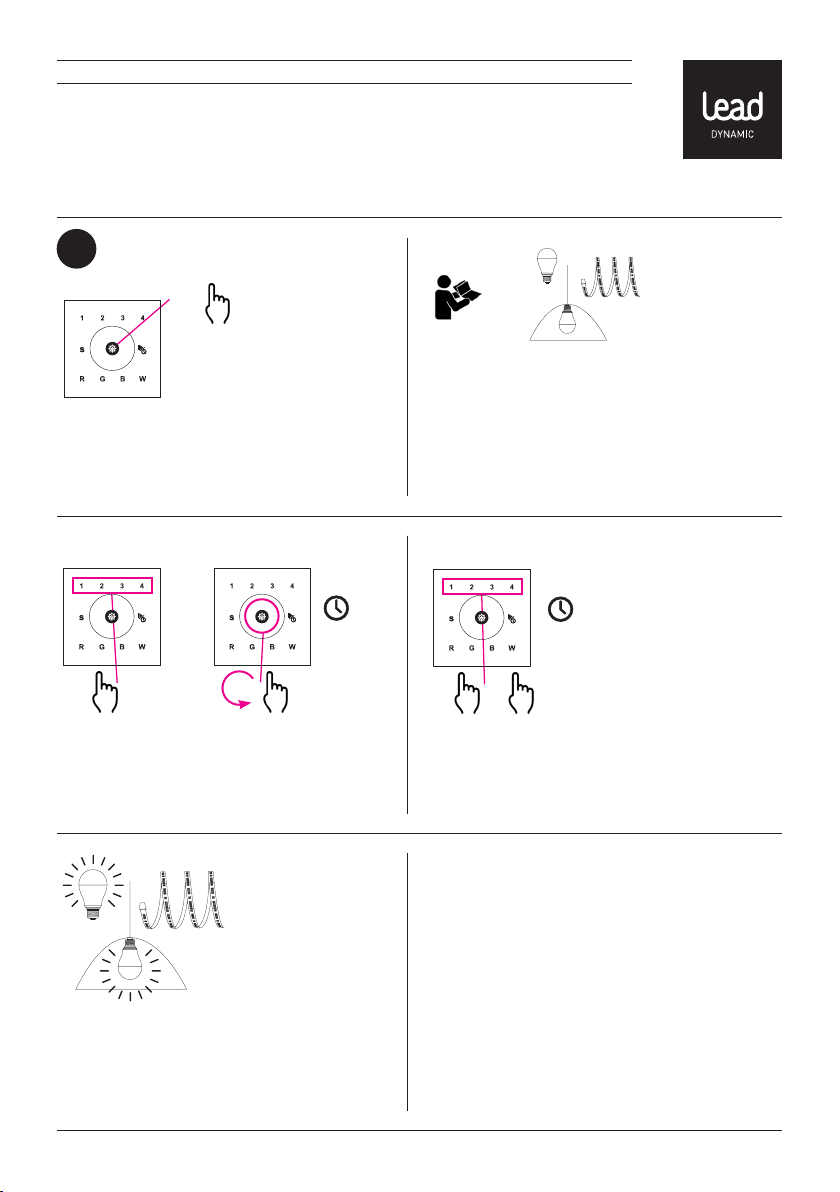 lead
DYNAMIC

1 2 3 4
S
R G B W

1 2 3 4
S
R G B W

1 2 3 4
S
R G B W

1 2 3 4
S
R G B W