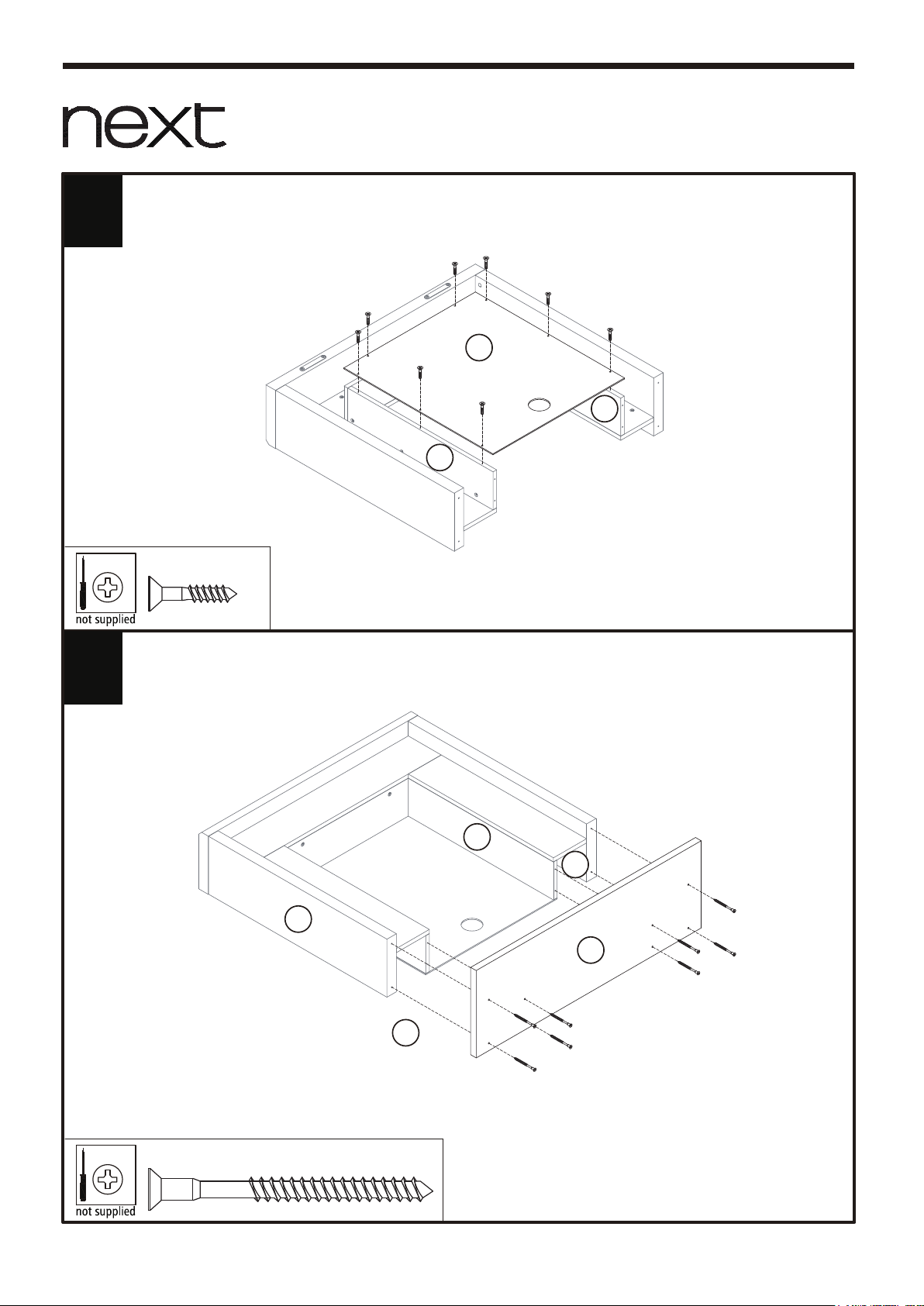 next

not supplied

not supplied