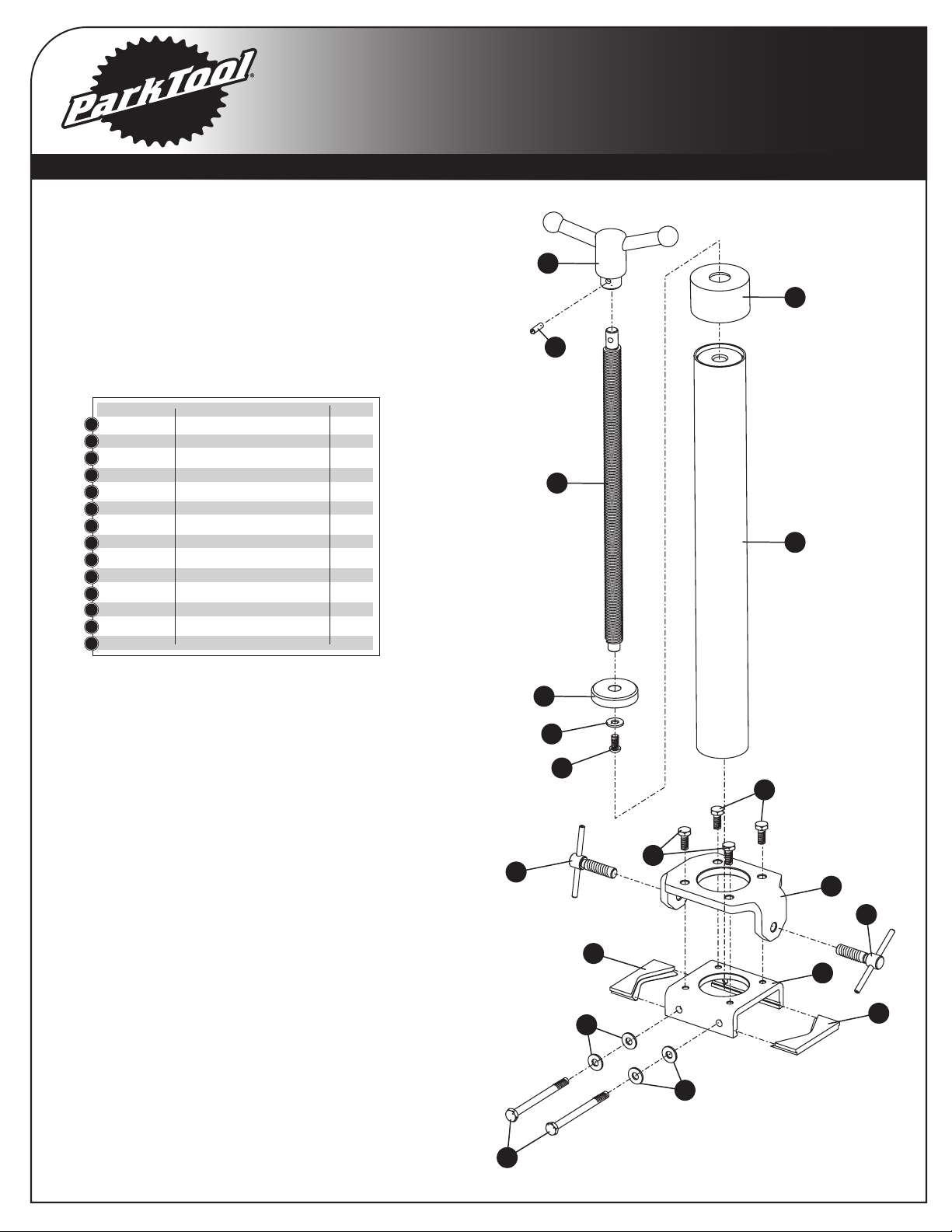 ParkTool®