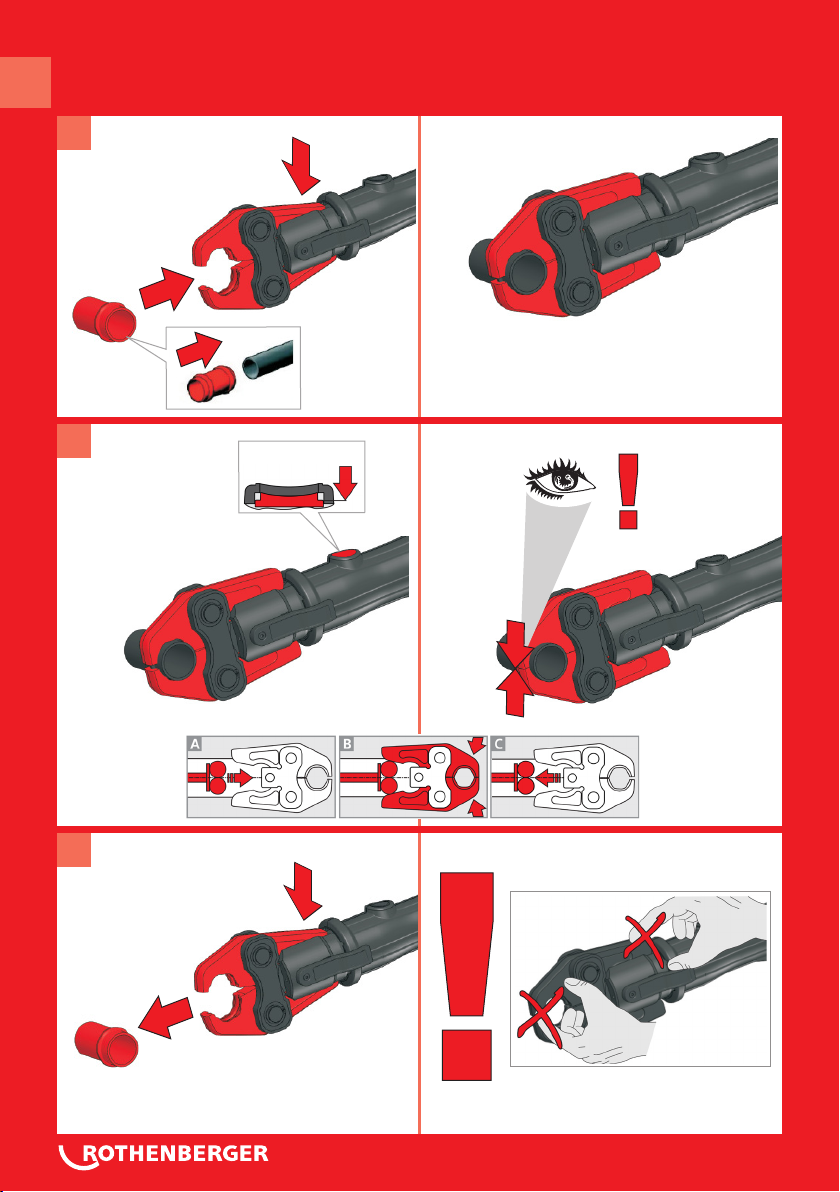 A

B

C

ROTHENBERGER