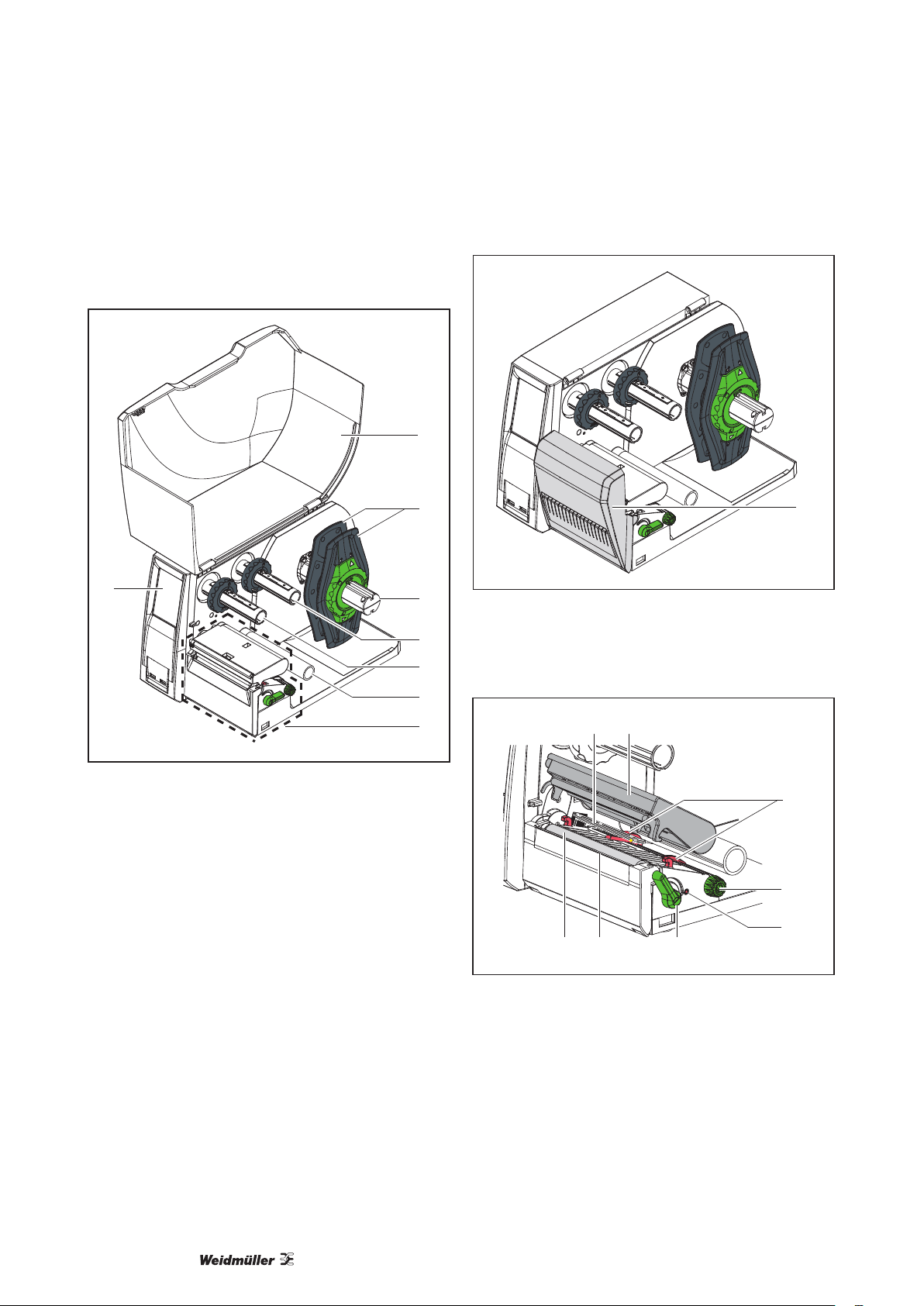 Weidmüller