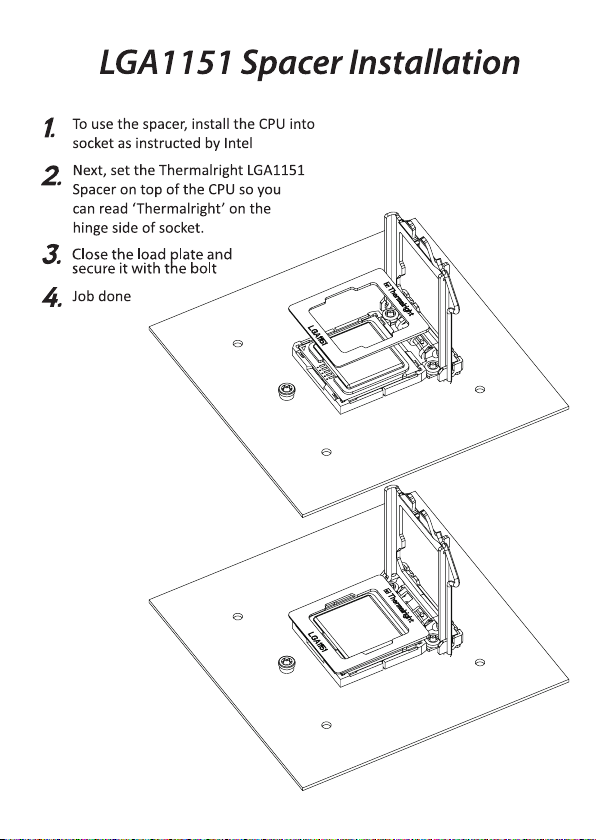 LGA1151 Spacer Installation

1. To use the spacer, install the CPU into socket as instructed by Intel

2. Next, set the Thermalright LGA1151 Spacer on top of the CPU so you can read 'Thermalright' on the hinge side of socket.

3. Close the load plate and secure it with the bolt

4. Job done

Thermalright
LGA1151

Thermalright
LGA1151