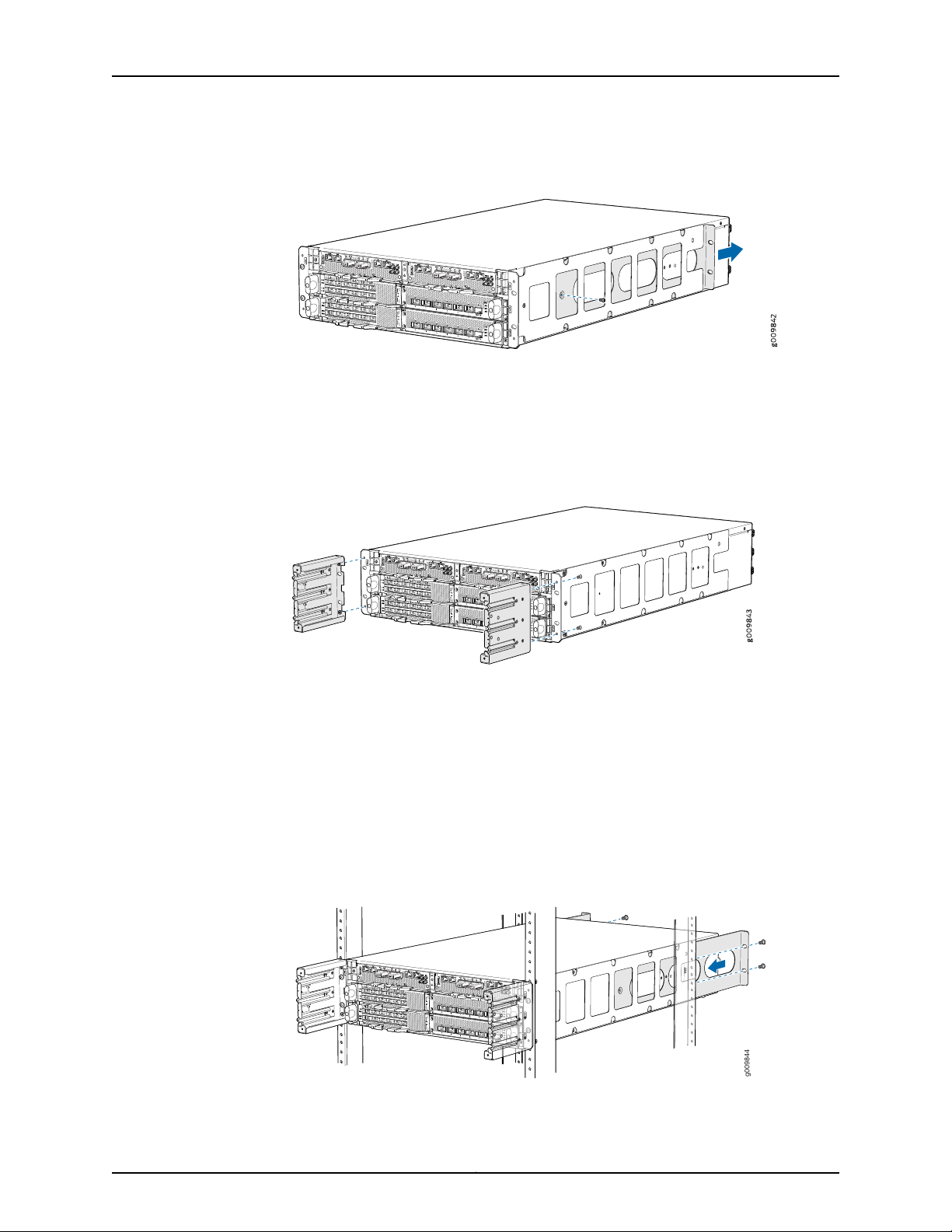 g009842

g009843

g009844