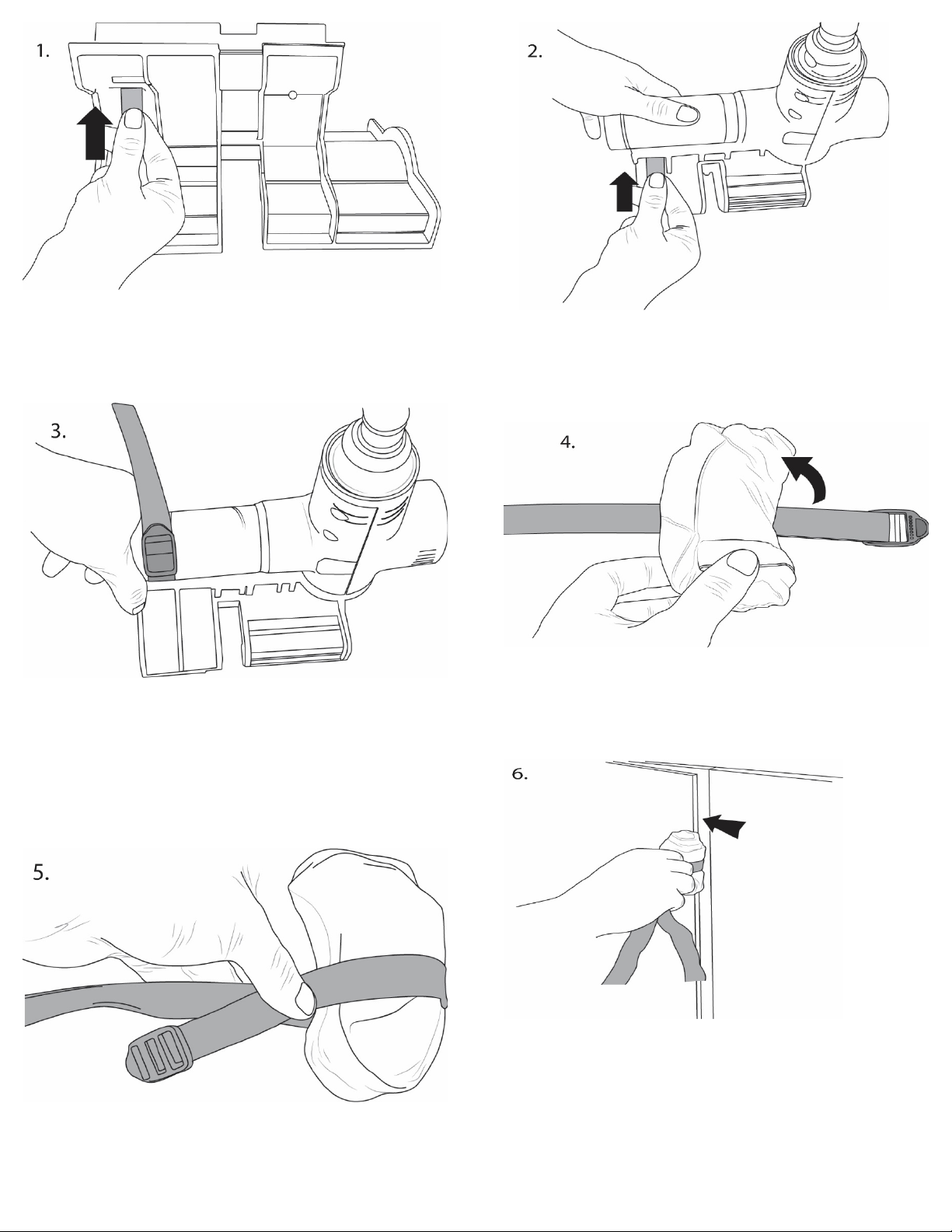 1.

2.

3.

4.

5.

6.