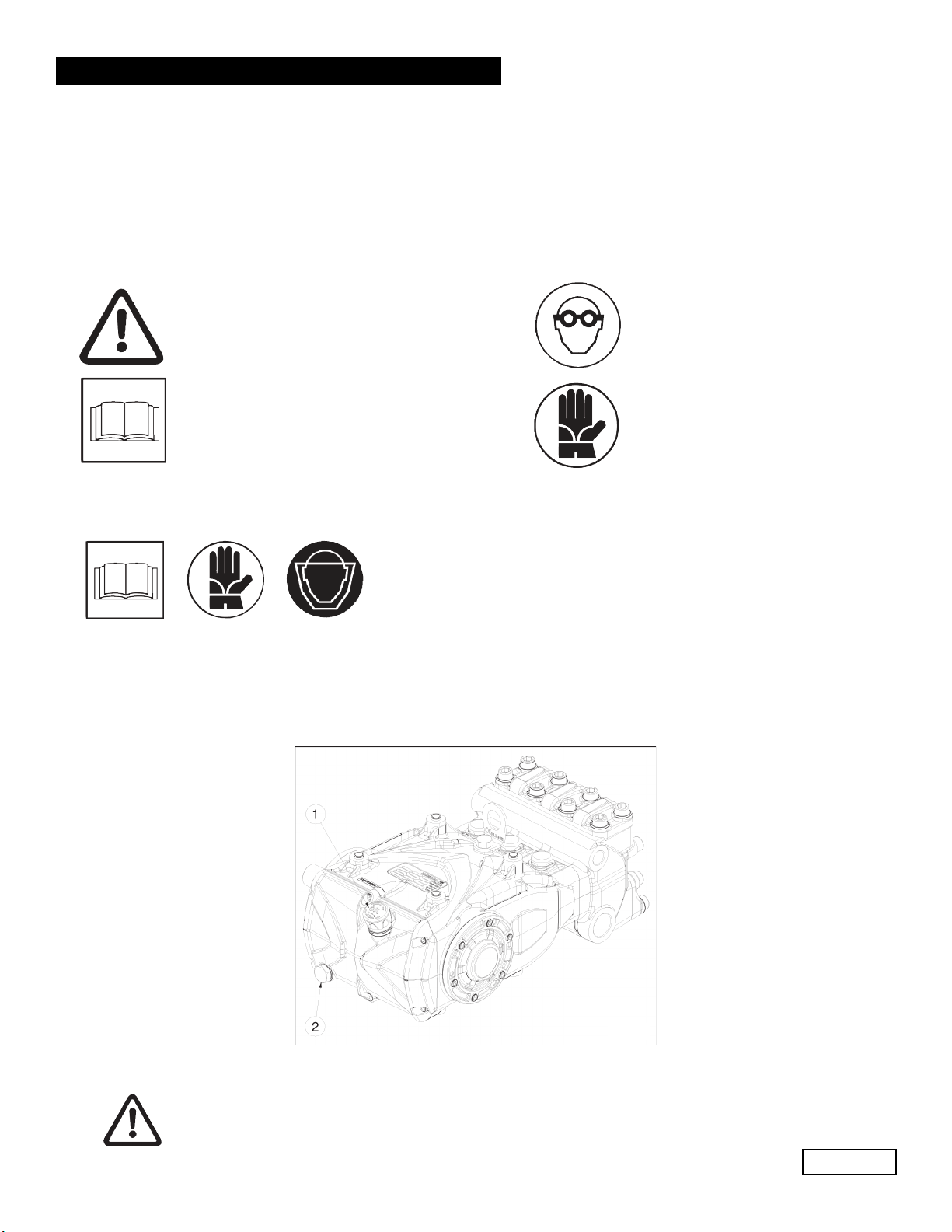 1

2