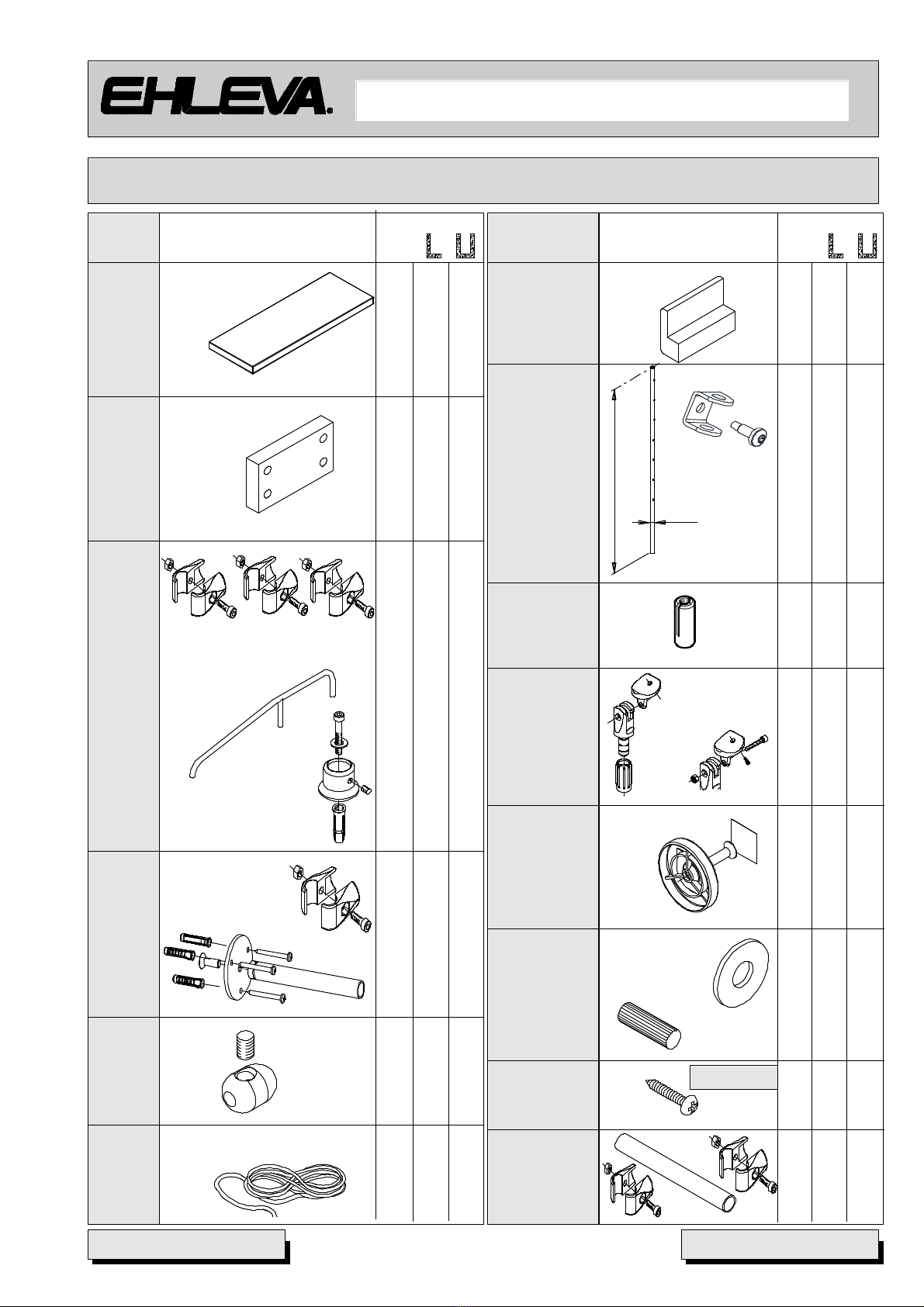 EHLEVA®

L U

L U