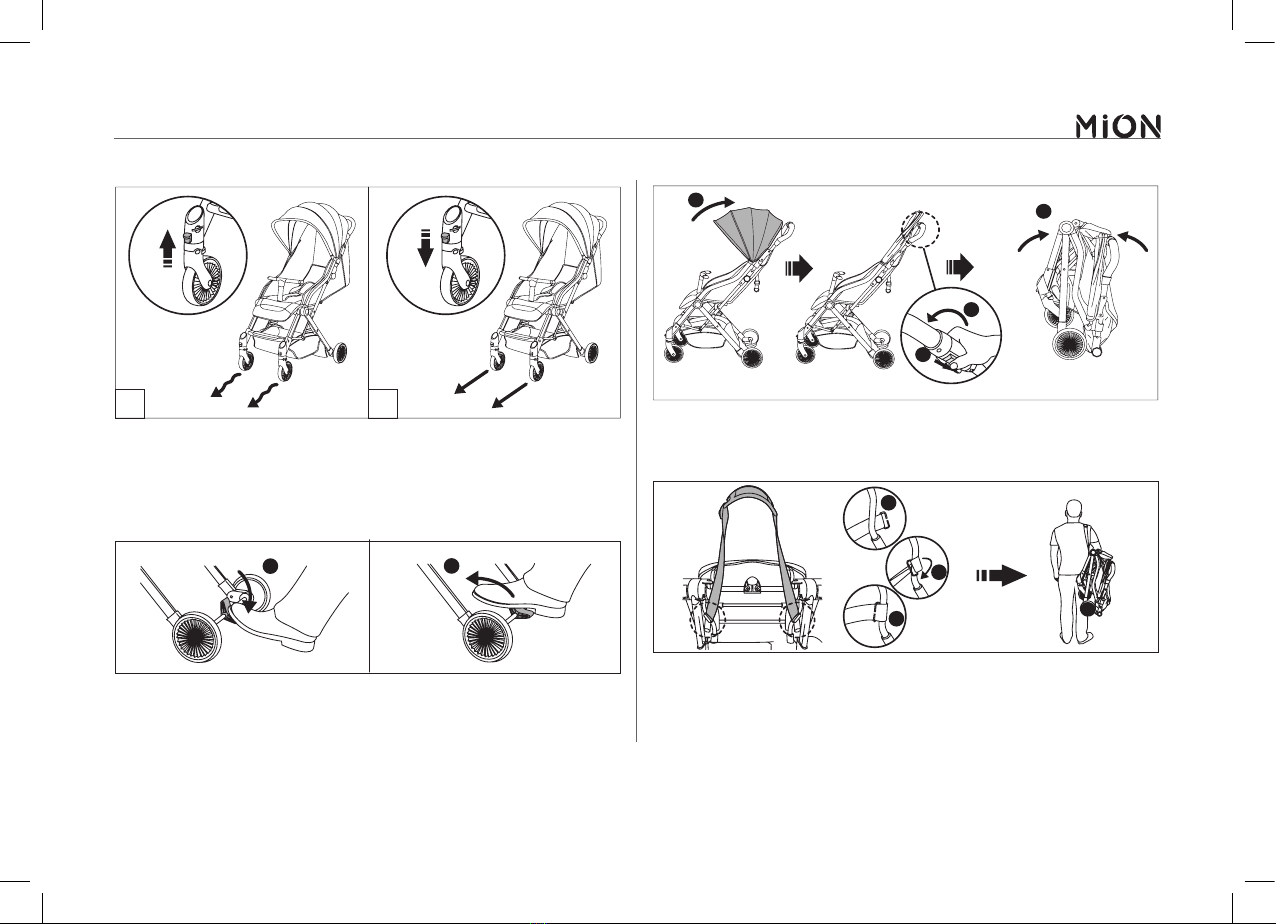 MiON