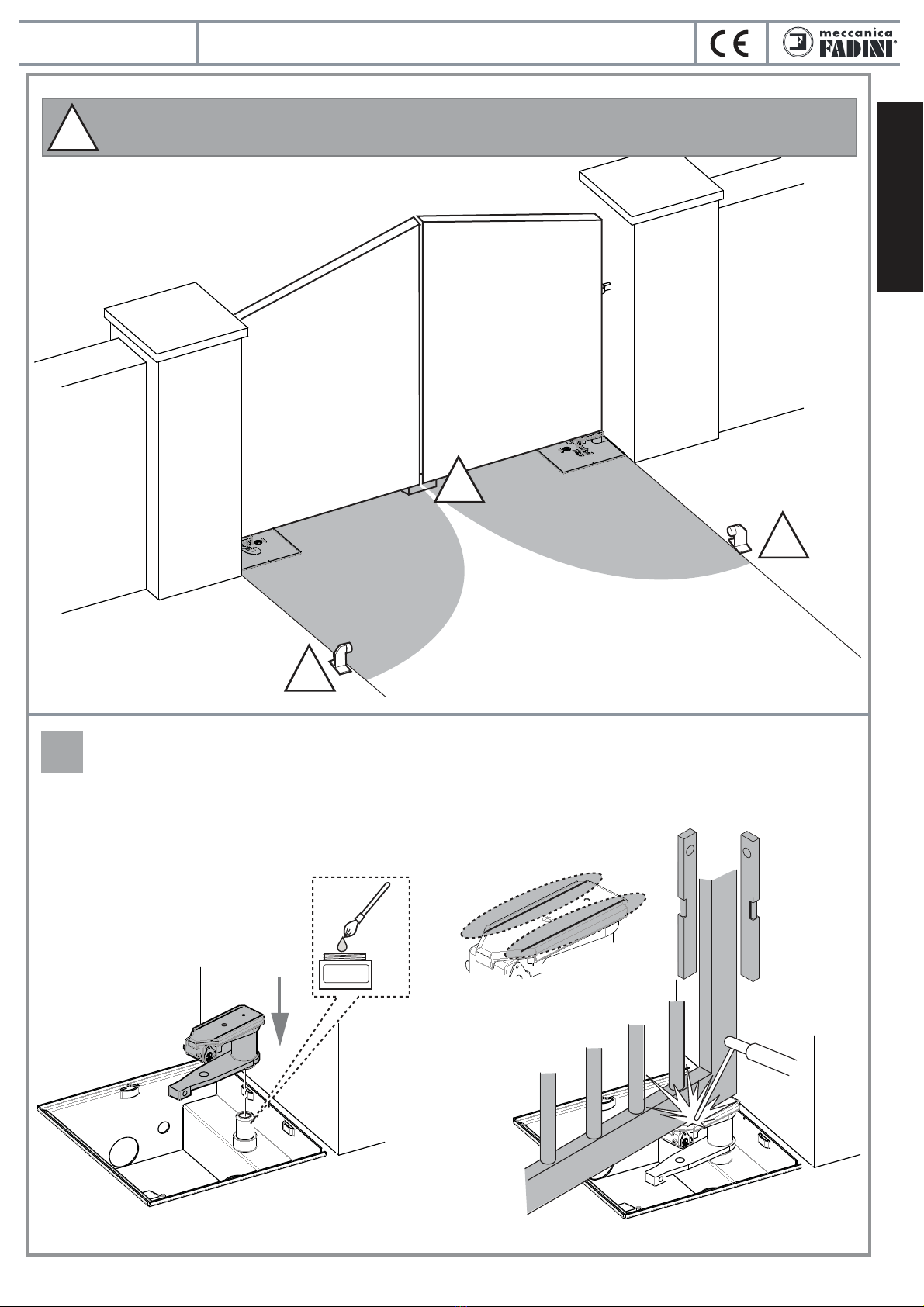 CE

meccanica FADINI