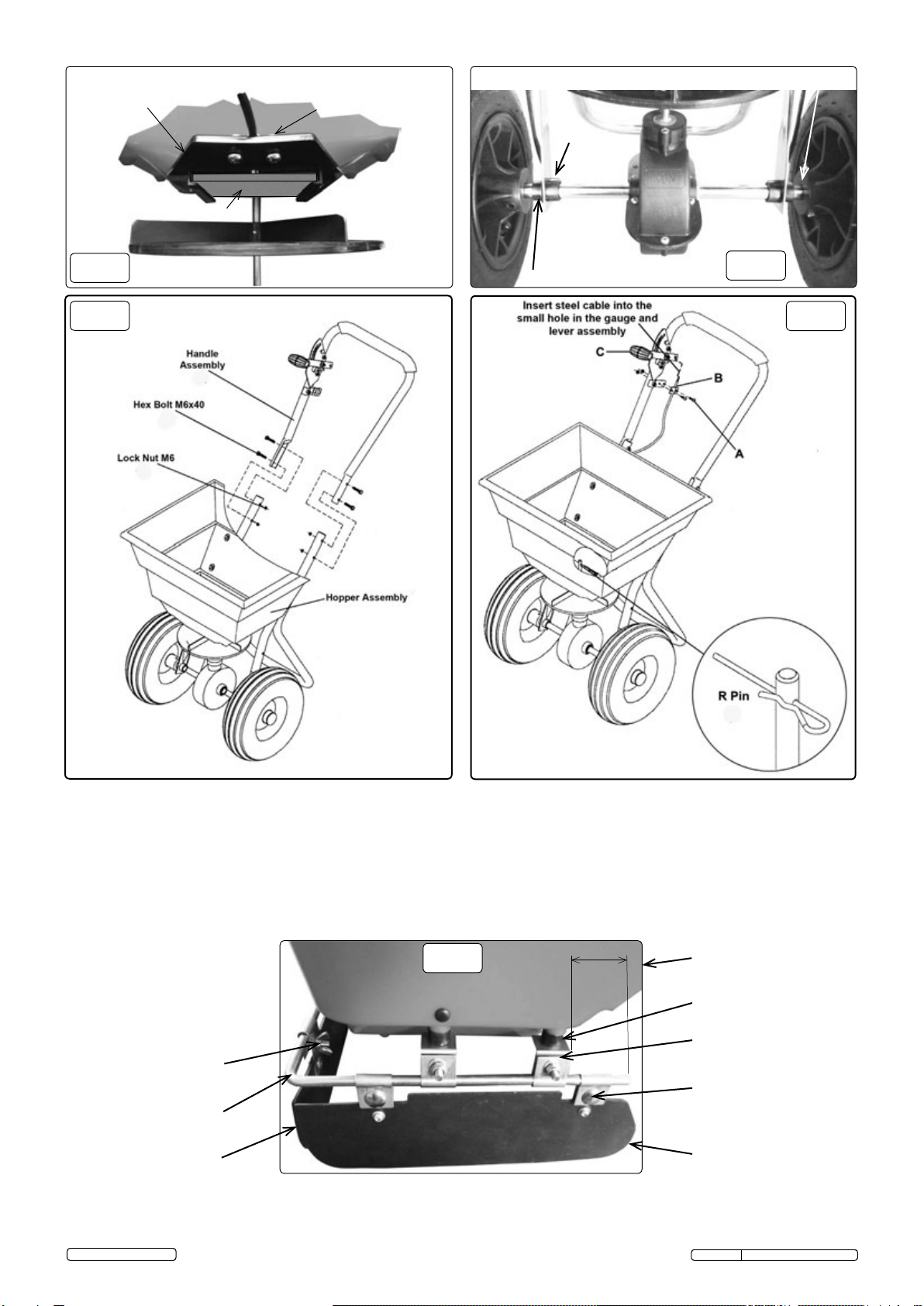 Handle Assembly

Hex Bolt M6x40

Lock Nut M6

Hopper Assembly

Insert steel cable into the small hole in the gauge and lever assembly

C

B

A

R Pin