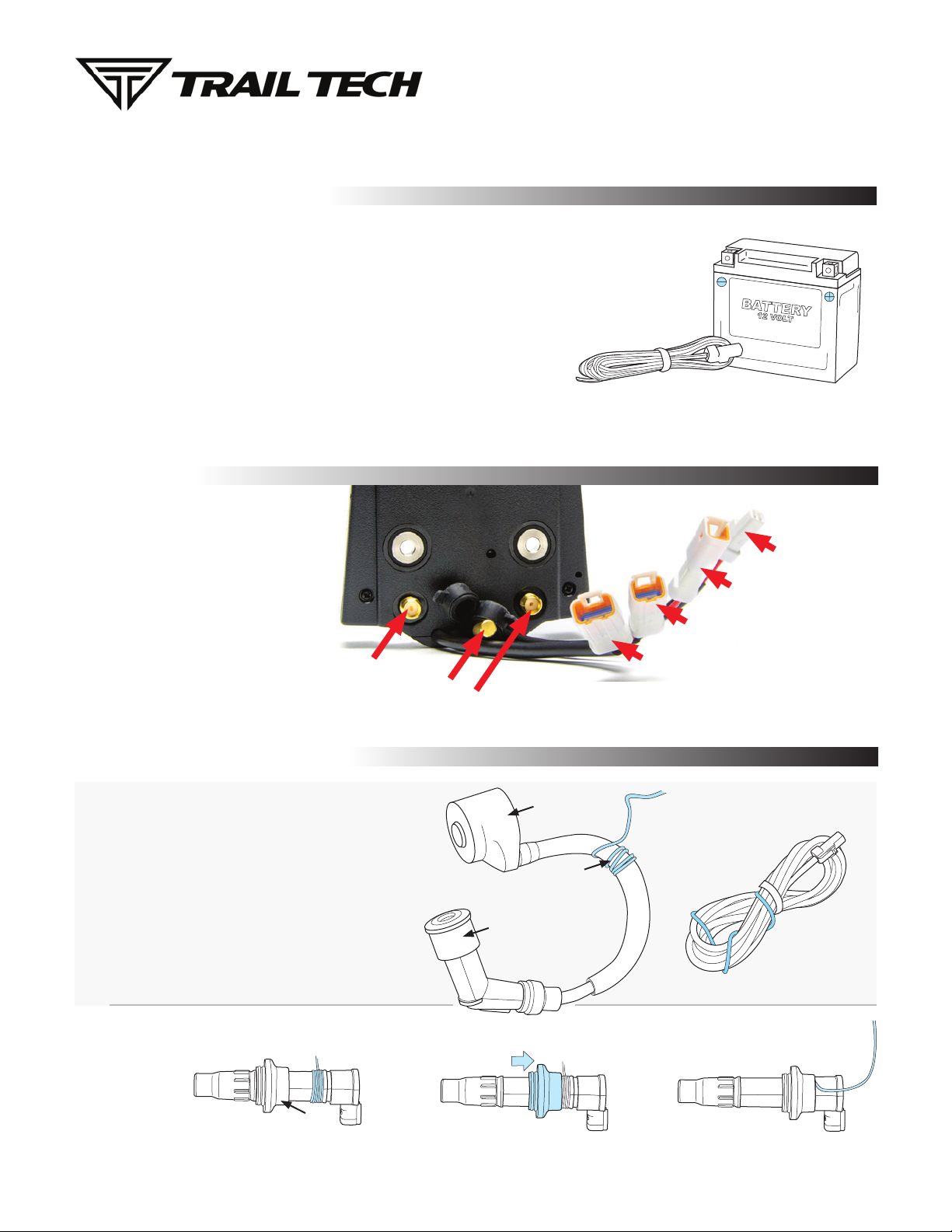 TRAIL TECH

BATTERY
12 VOLT