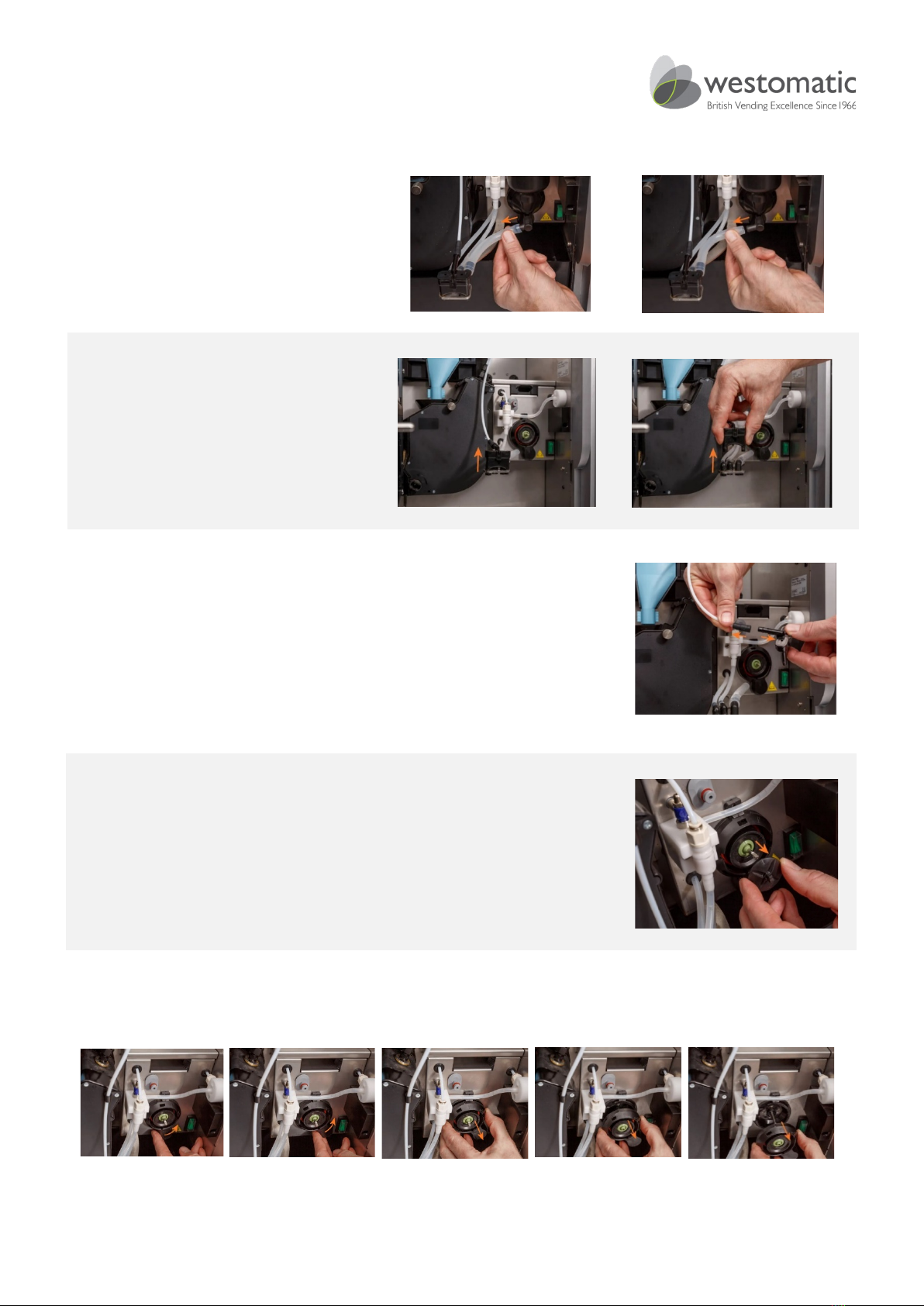 westomatic
British Vending Excellence Since 1966