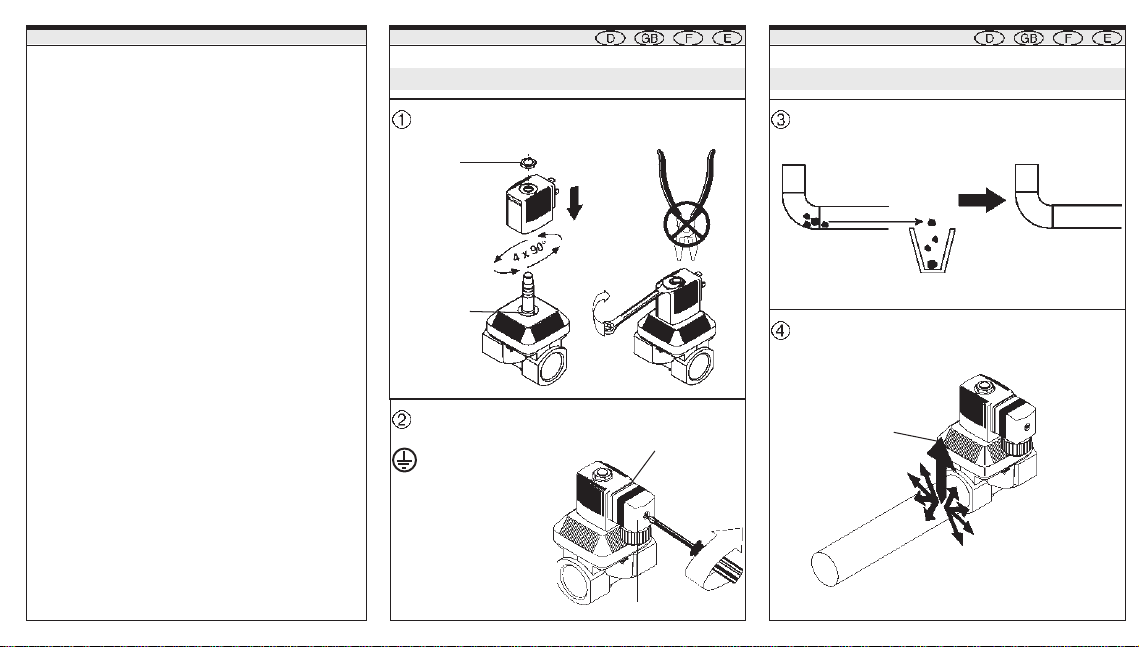 D GB F E

①

4 x 90°

②

D GB F E

③

④