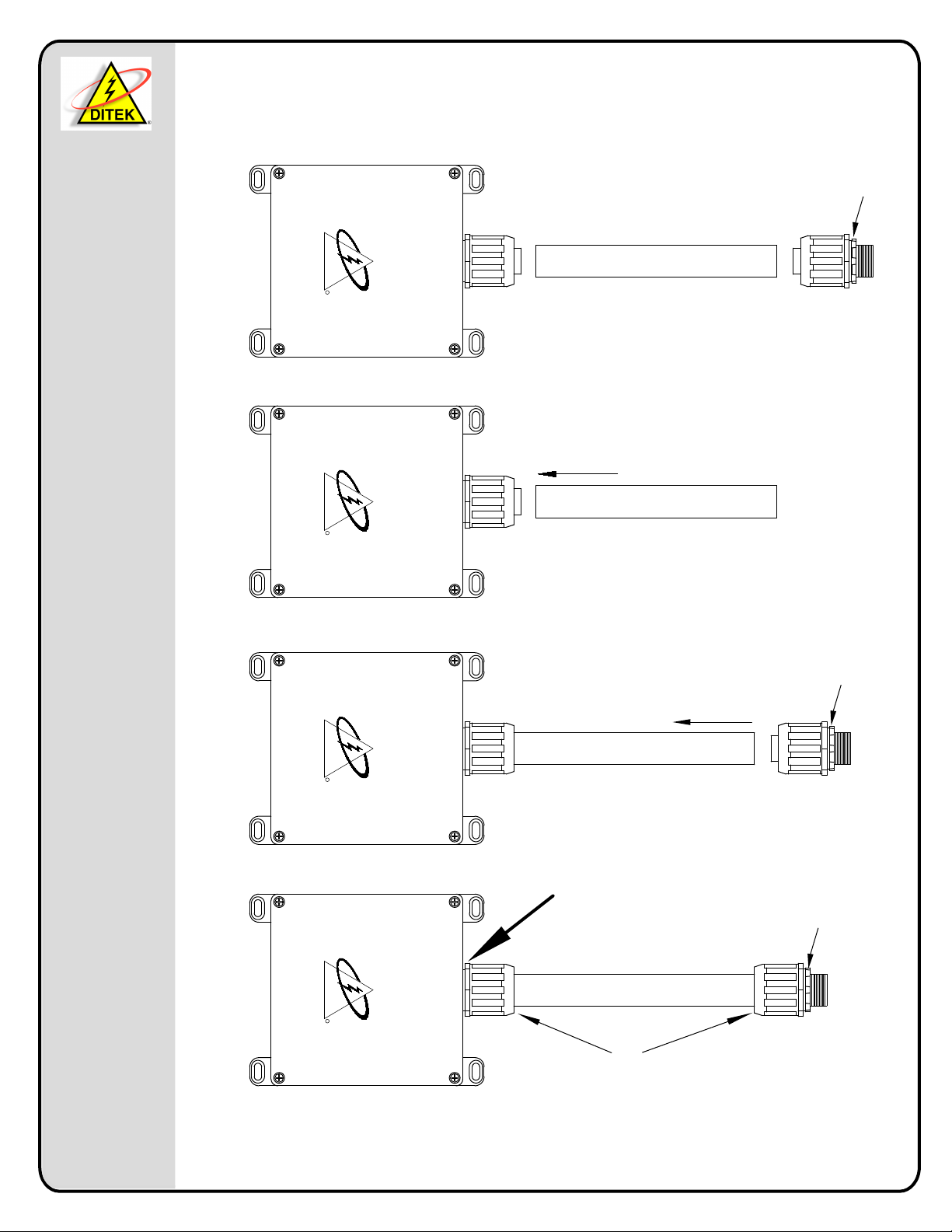 DITEK