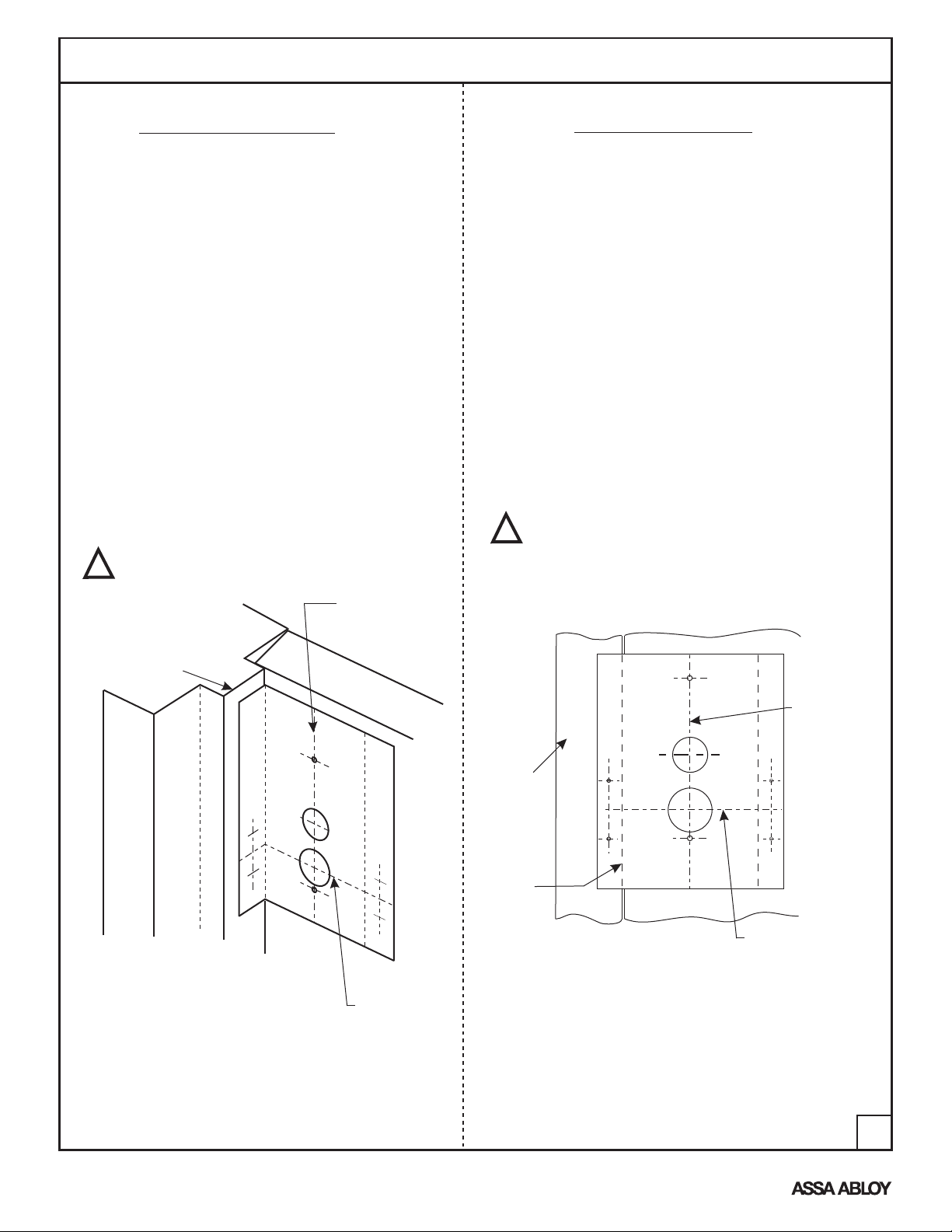 ASSA ABLOY