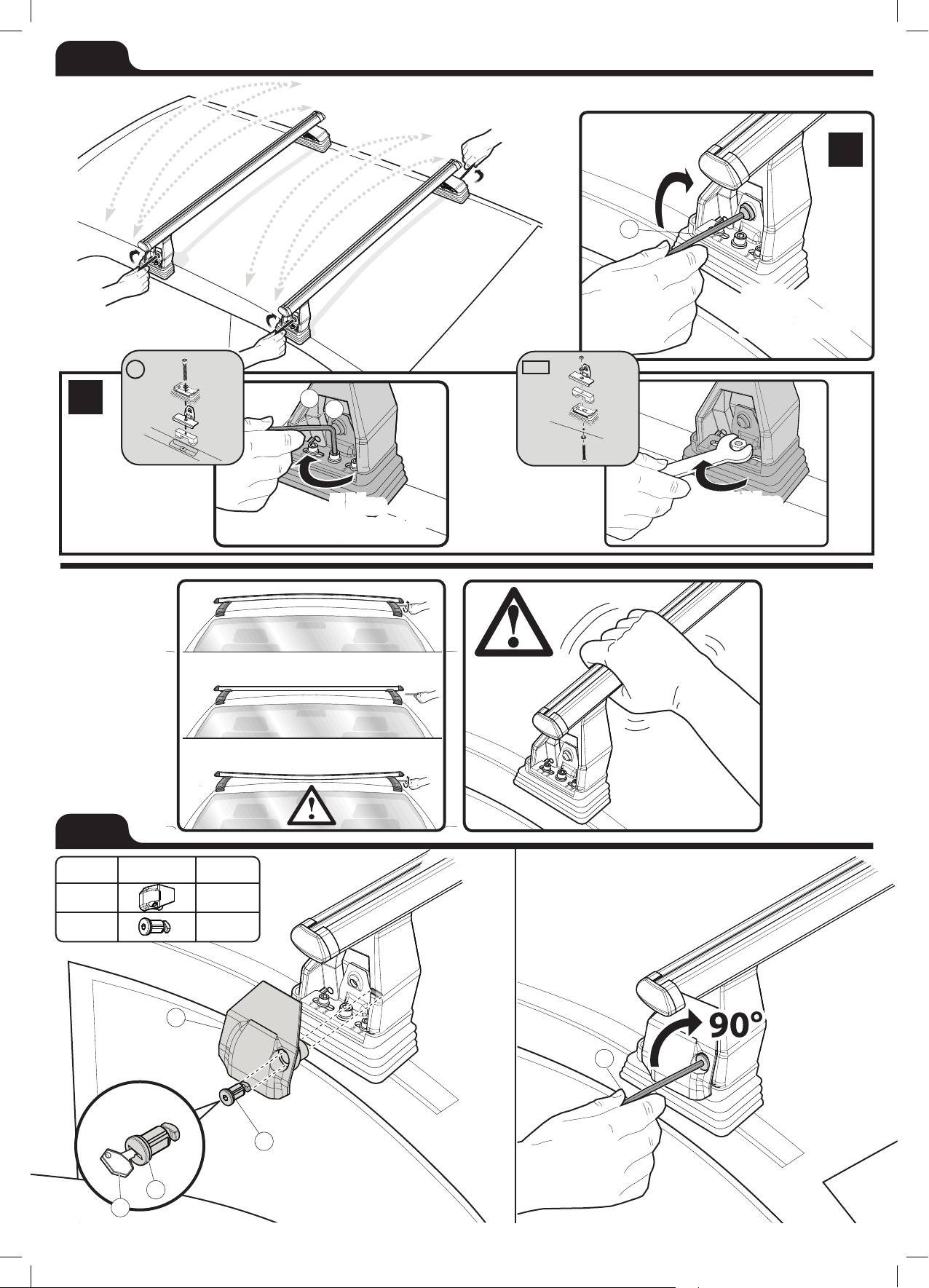 90°