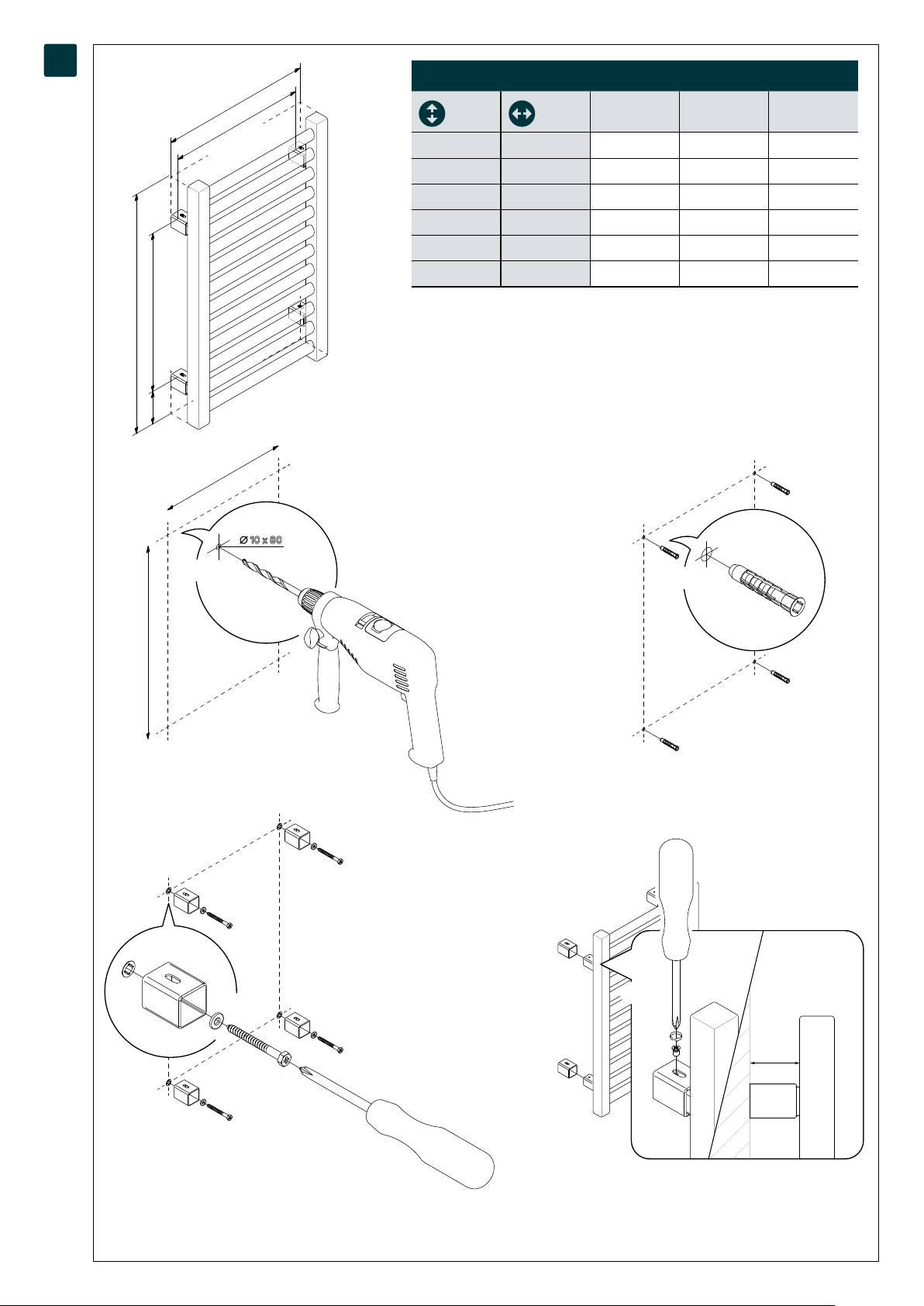 Ø 10 x 80