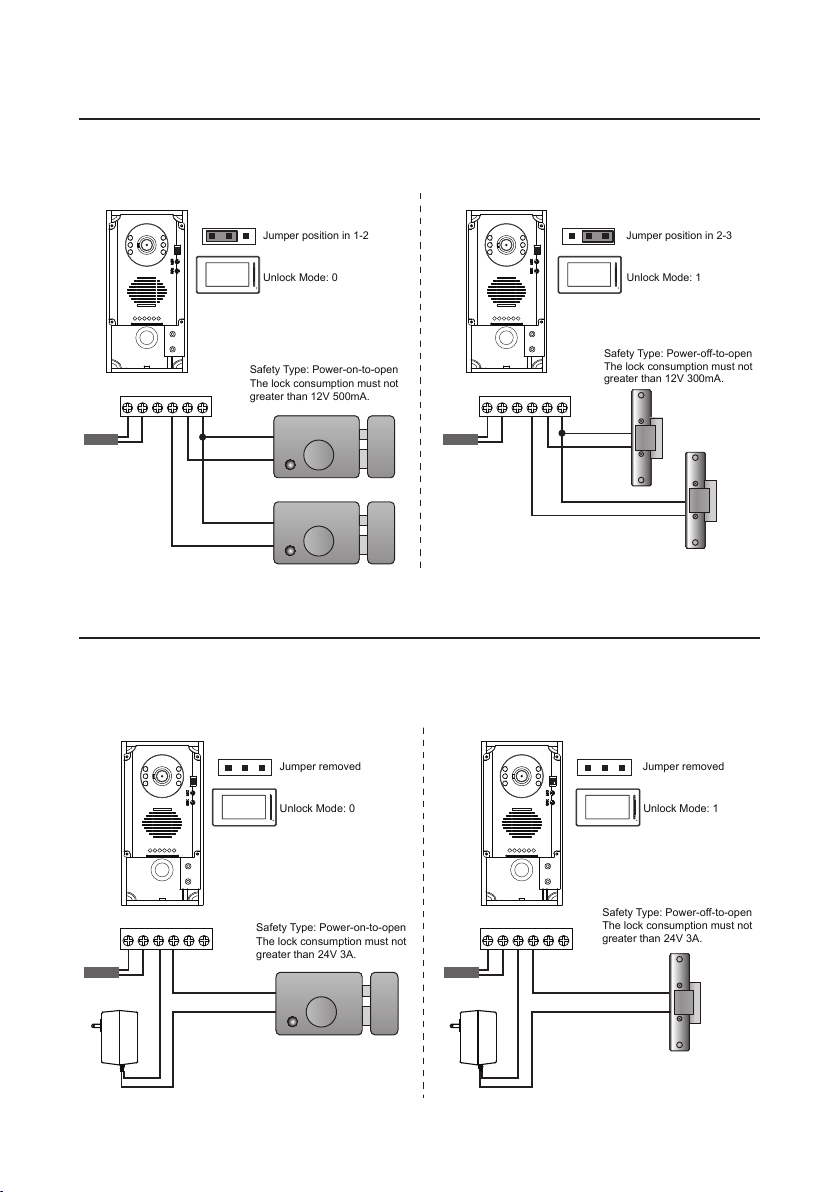 Jumper position in 1-2

Unlock Mode: 0

Safety Type: Power-on-to-open
The lock consumption must not greater than 12V 500mA.

Jumper position in 2-3

Unlock Mode: 1

Safety Type: Power-off-to-open
The lock consumption must not greater than 12V 300mA.

Jumper removed

Unlock Mode: 0

Safety Type: Power-on-to-open
The lock consumption must not greater than 24V 3A.

Jumper removed

Unlock Mode: 1

Safety Type: Power-off-to-open
The lock consumption must not greater than 24V 3A.