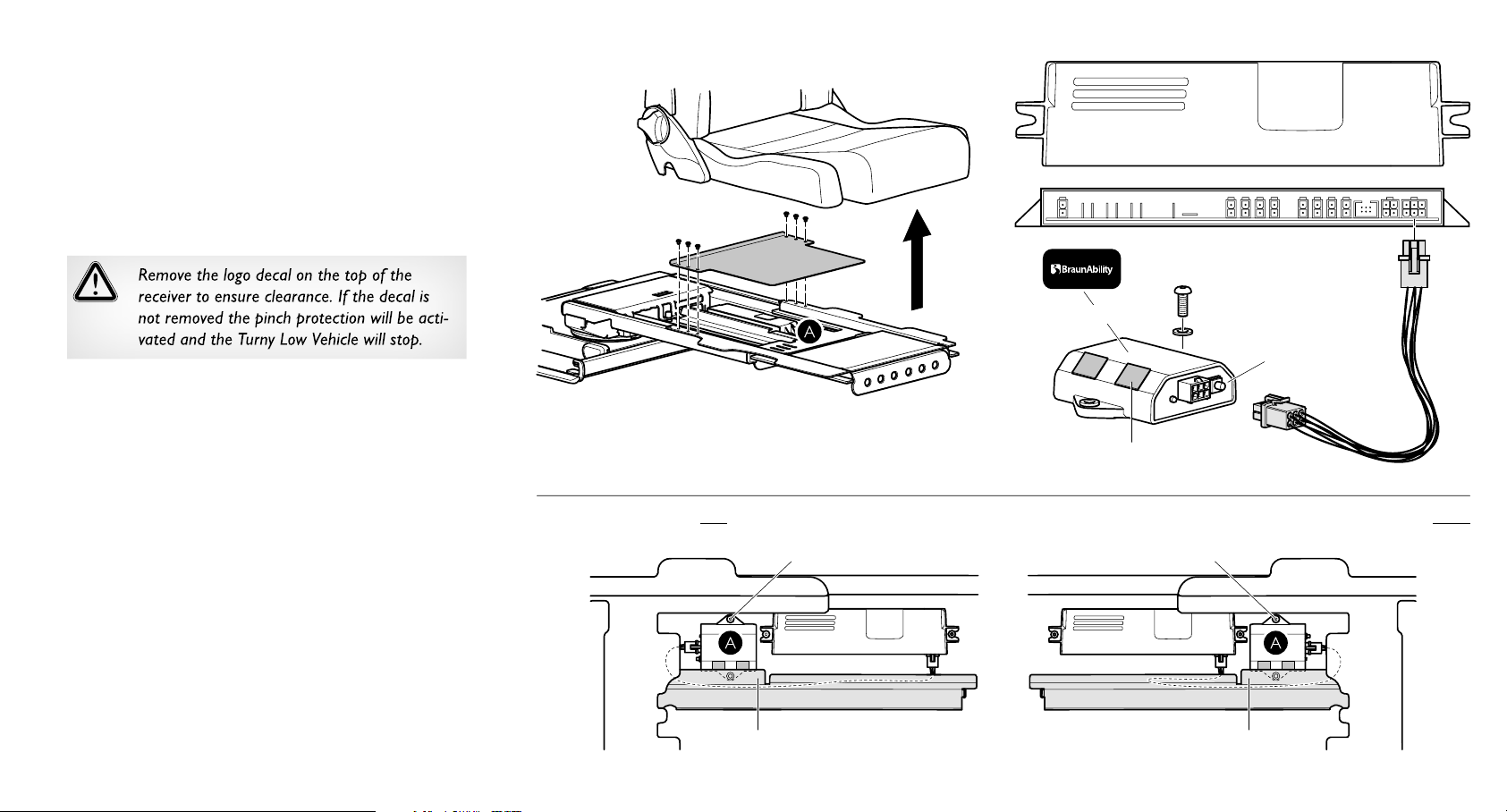 Remove the logo decal on the top of the receiver to ensure clearance. If the decal is not removed the pinch protection will be activated and the Turny Low Vehicle will stop.

A

BraunAbility

A

A