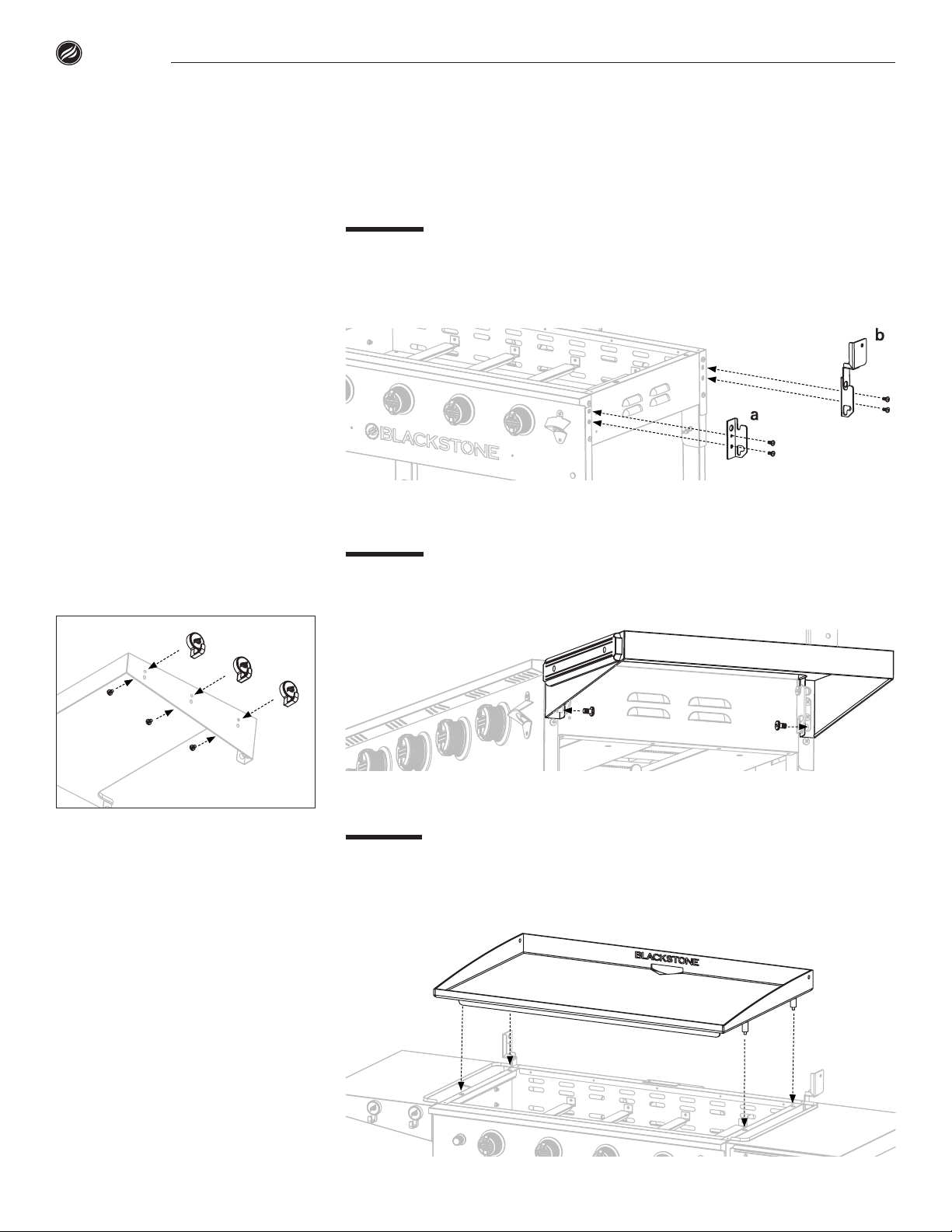 b

a

BLACKSTONE

BLACKSTONE