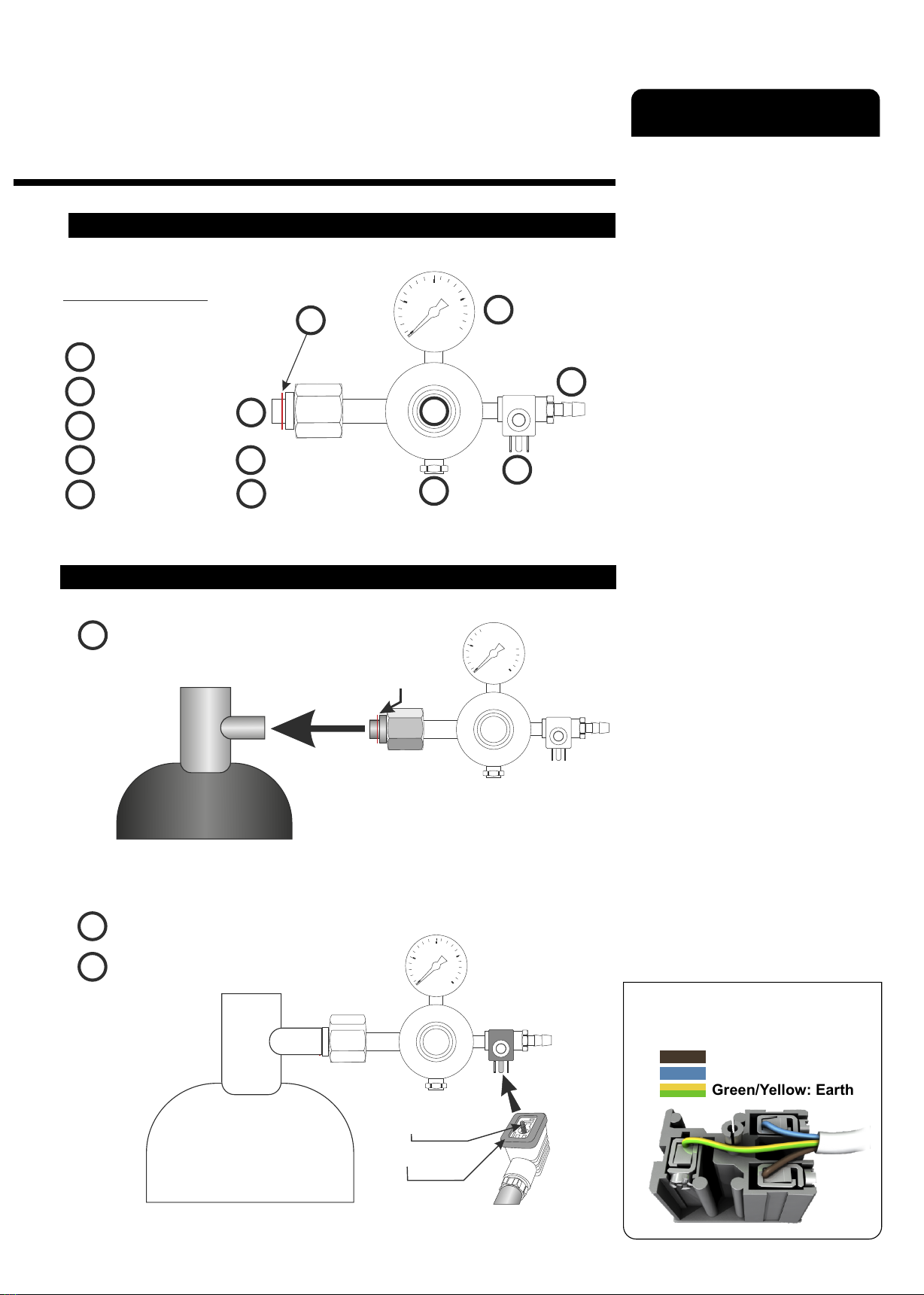 Green/Yellow: Earth