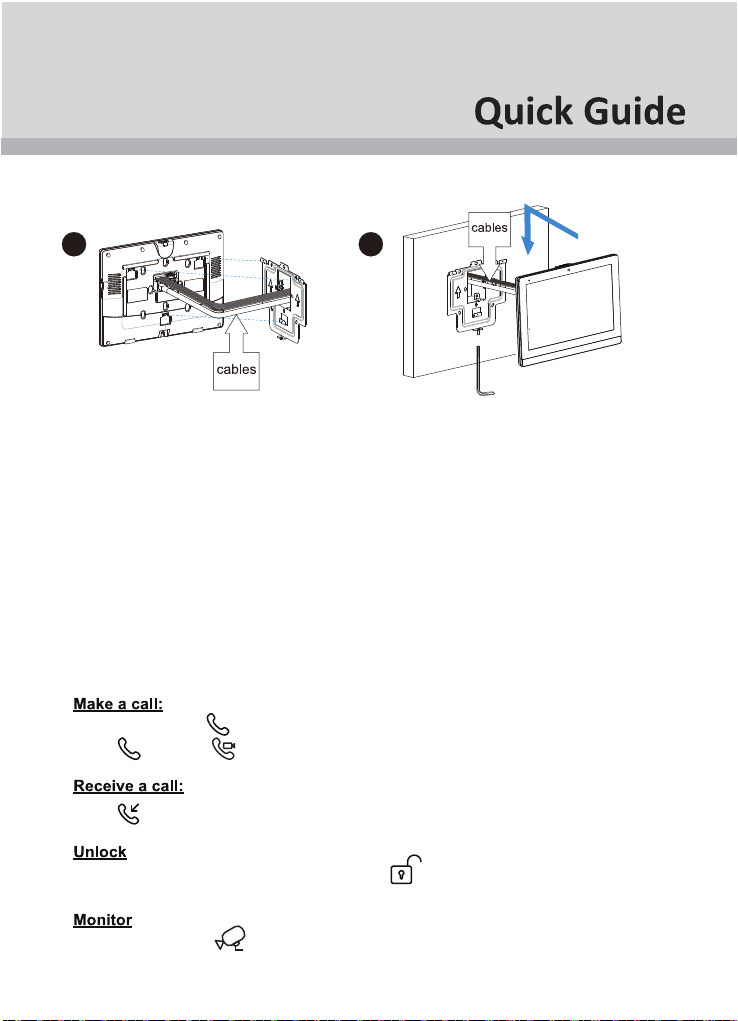 Quick Guide

cables

cables

Make a call:

Receive a call:

Unlock

Monitor