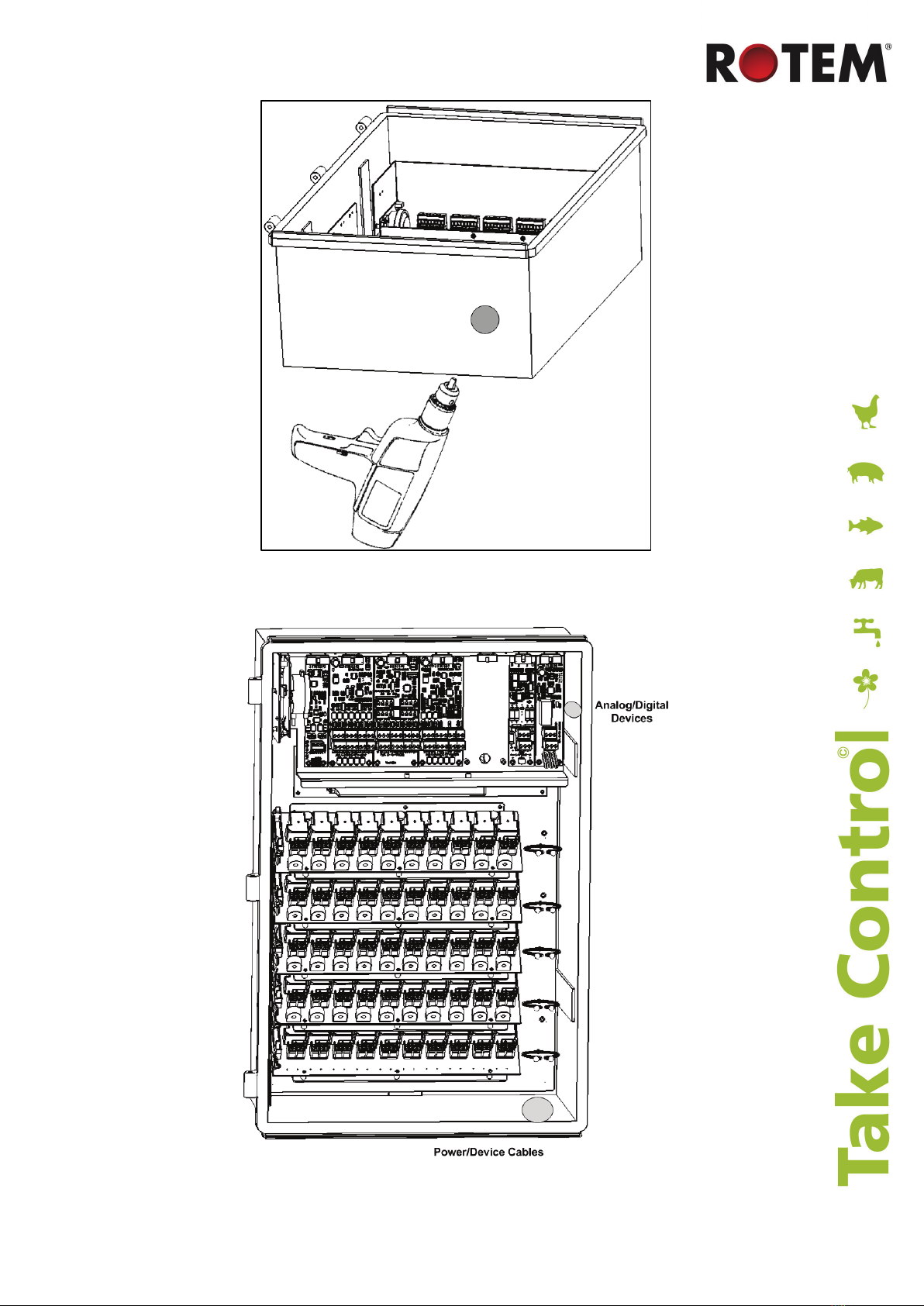 ROTEM®

Analog/Digital Devices

Power/Device Cables

Take Control©