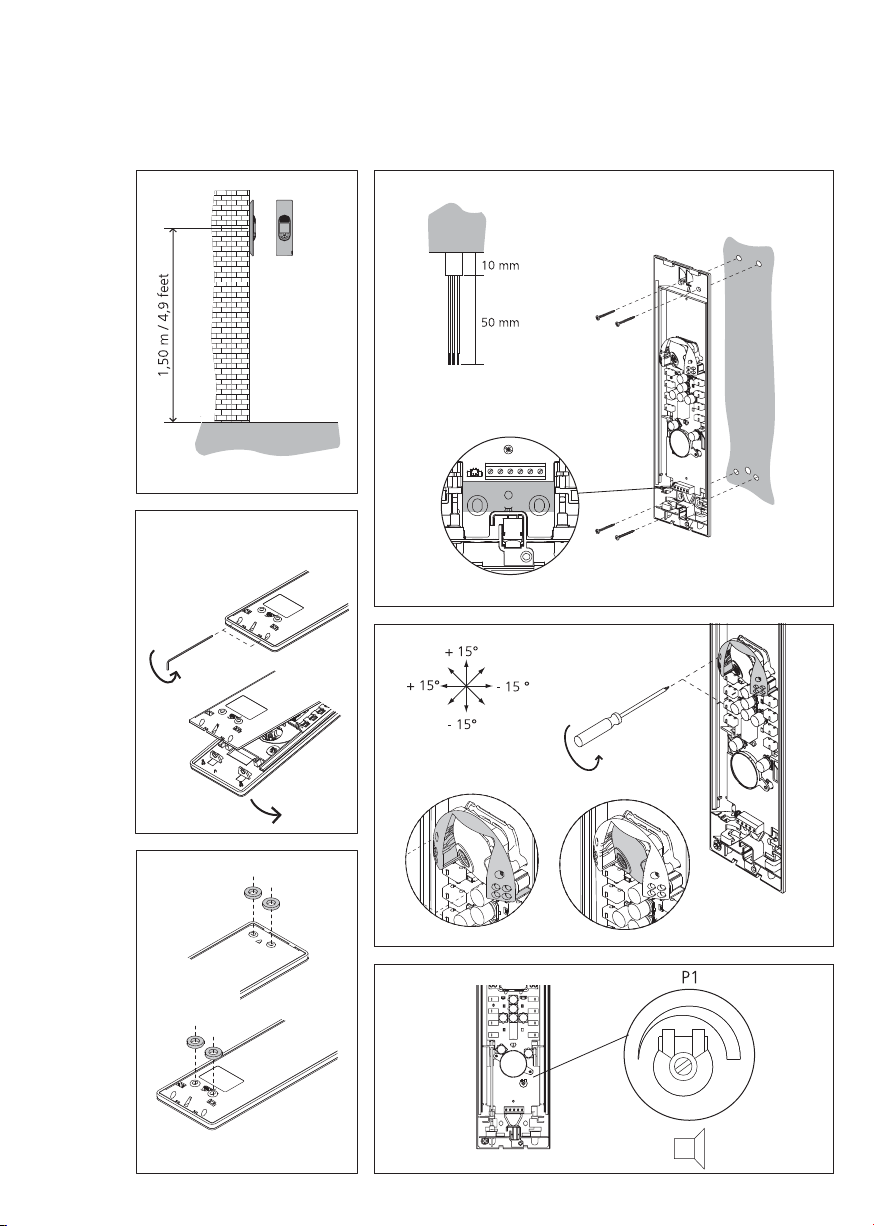 1,50 m / 4,9 feet

10 mm

50 mm

+ 15°

+ 15°

- 15 °

- 15°

P1