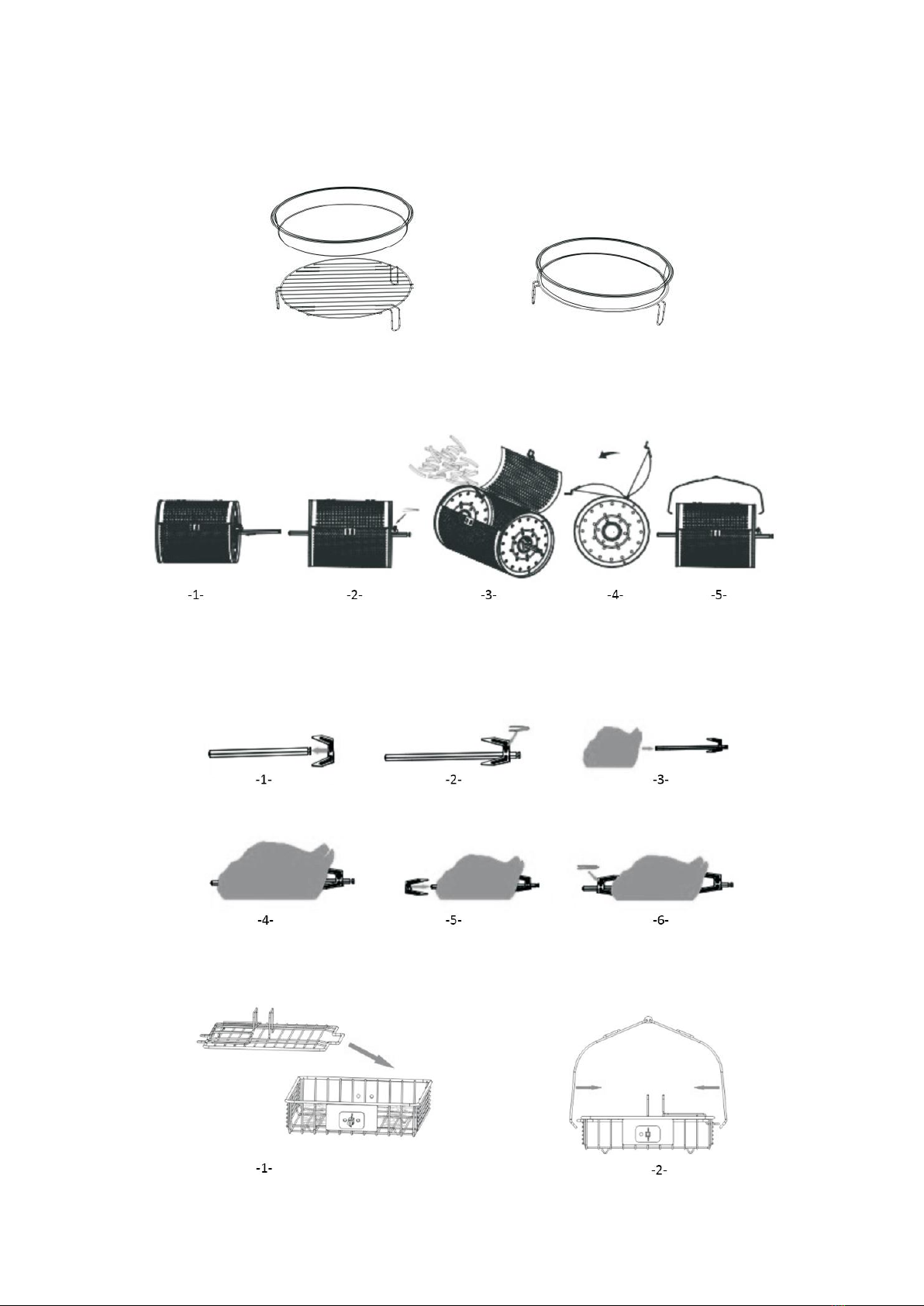 -1- -2- -3- -4- -5-

-1- -2- -3-

-4- -5- -6-

-1- -2-