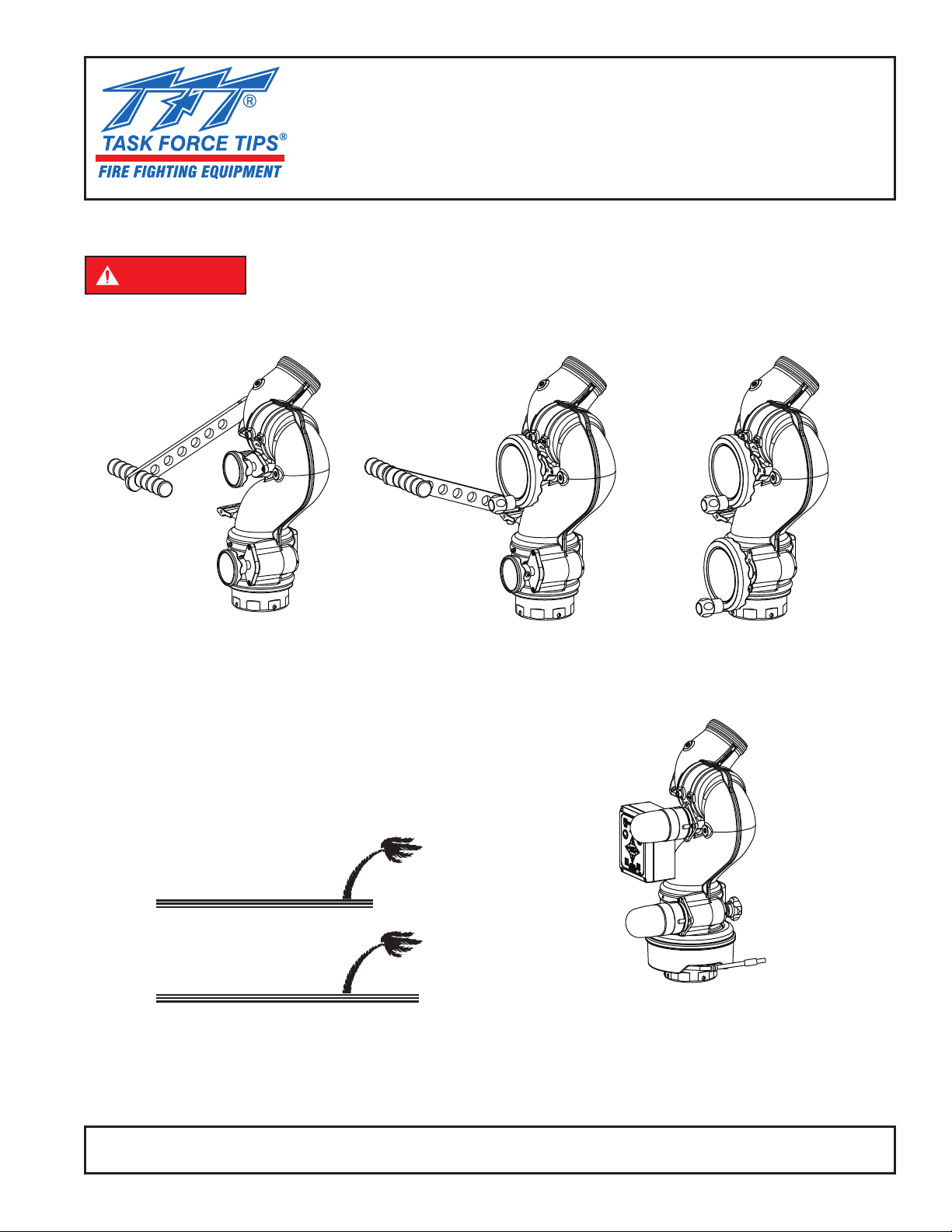 TFT®
TASK FORCE TIPS®
FIRE FIGHTING EQUIPMENT