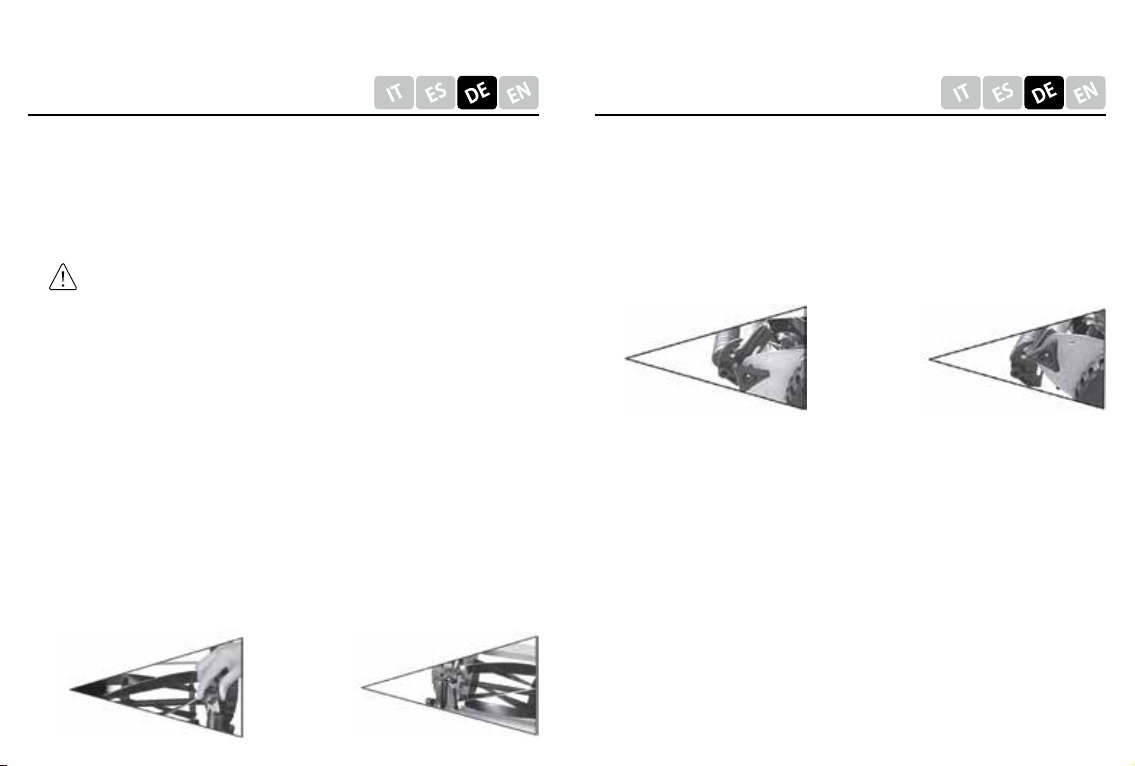 IT ES DE EN

IT ES DE EN