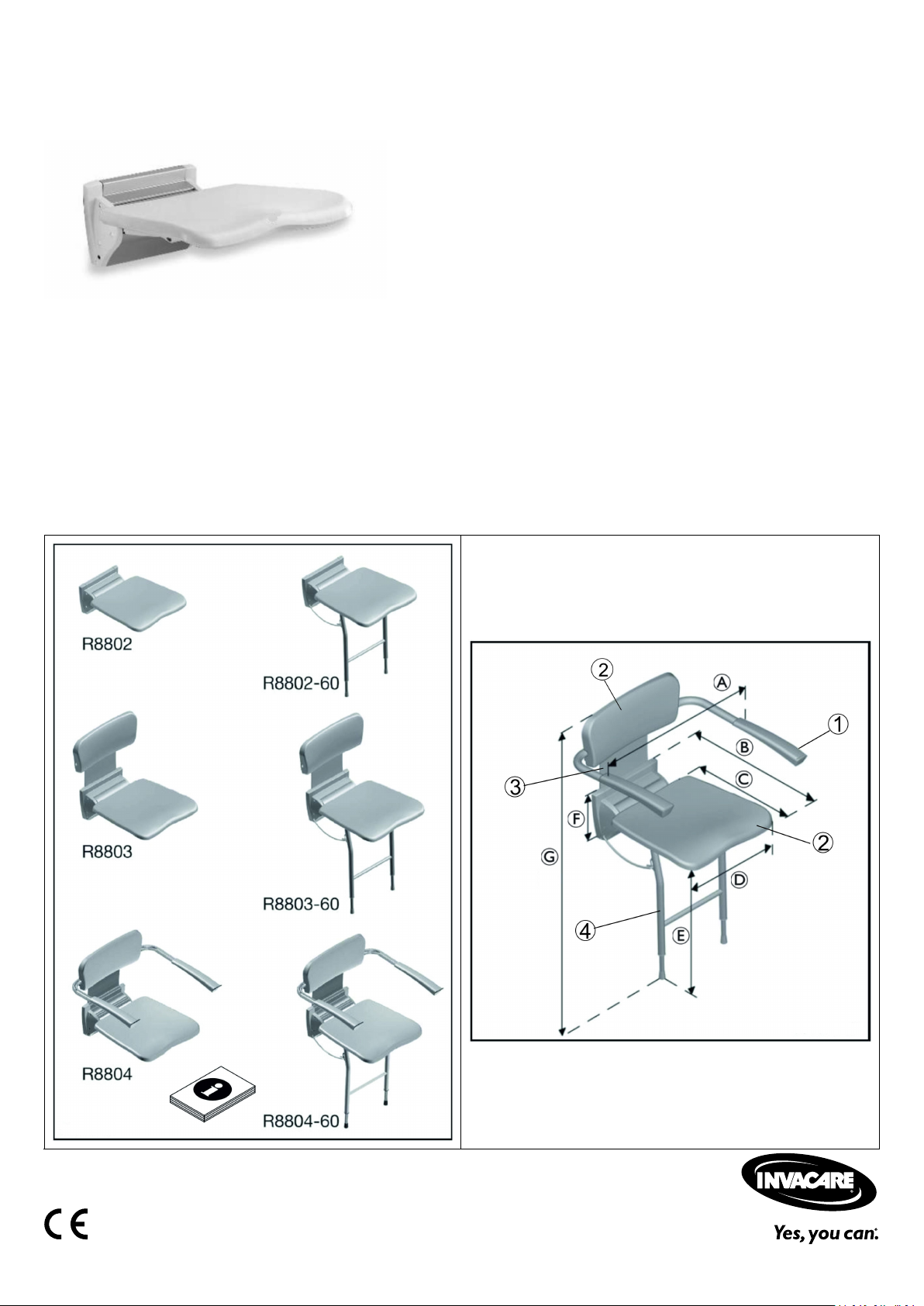 R8802

R8802-60

R8803

R8803-60

R8804

R8804-60

2
A
1
B
3
C
F
2
G
D
4
E

CE

INVACARE

Yes, you can.