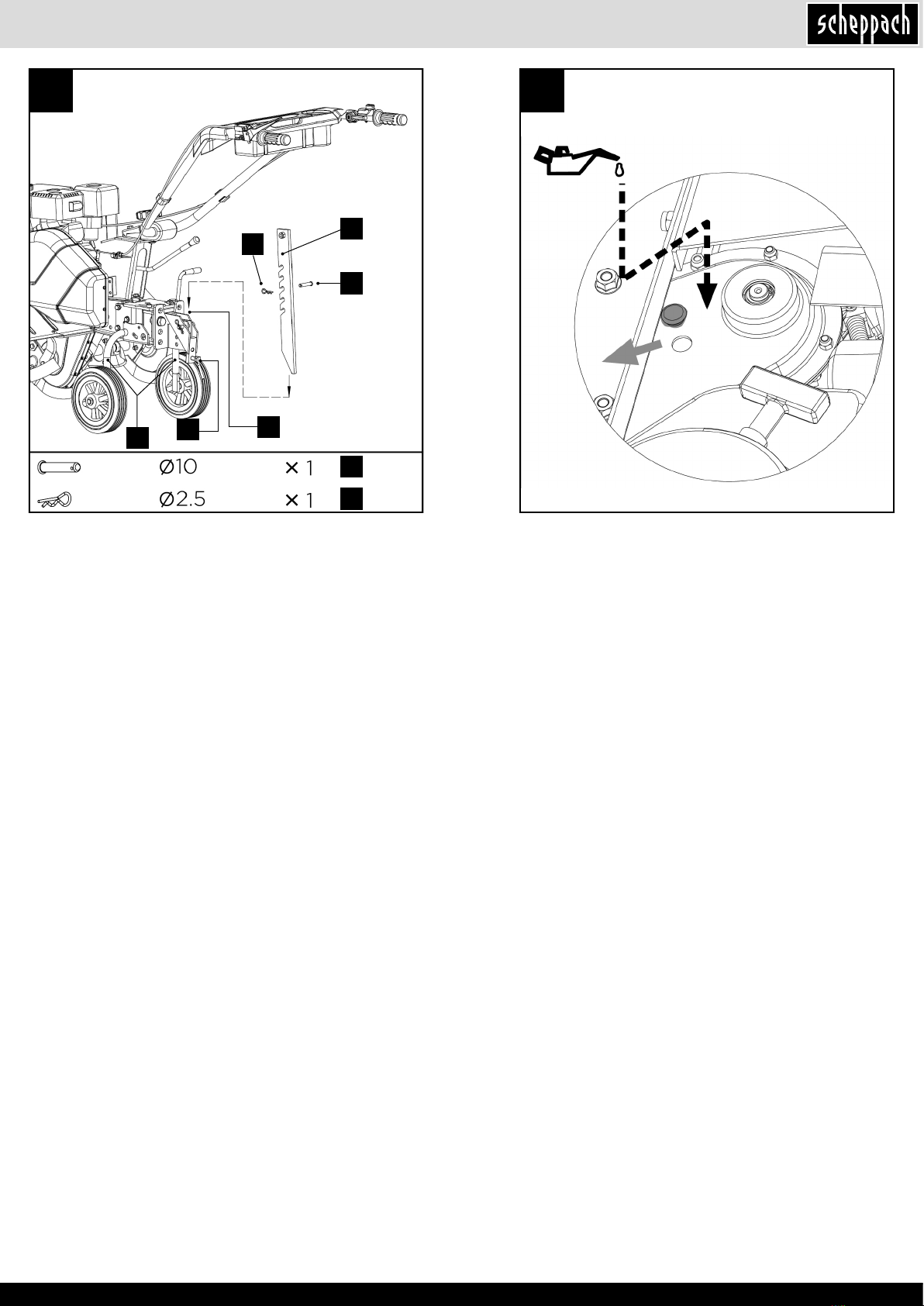 scheppach

Ø10 × 1
Ø2.5 × 1