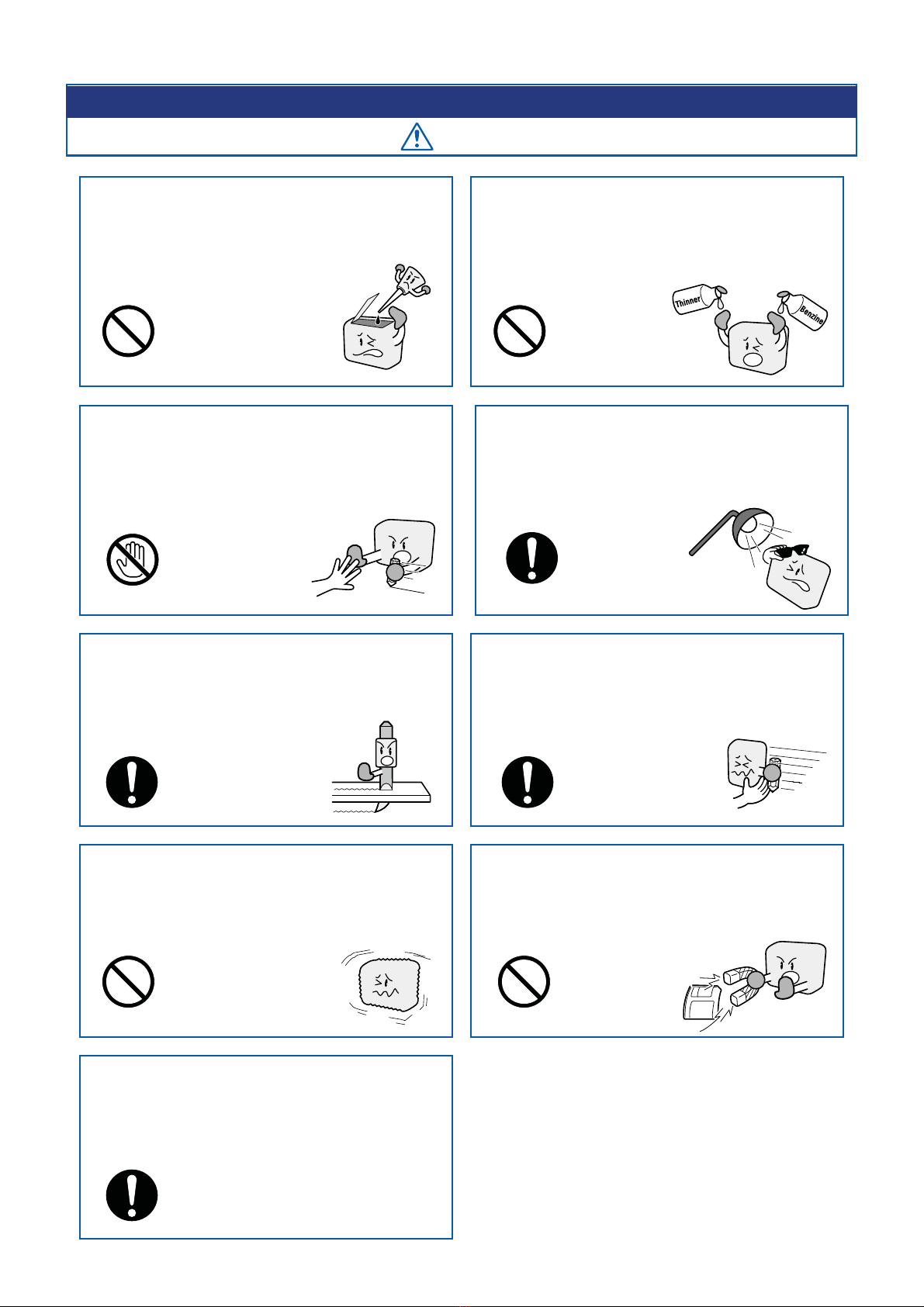 Thinner

Benzine