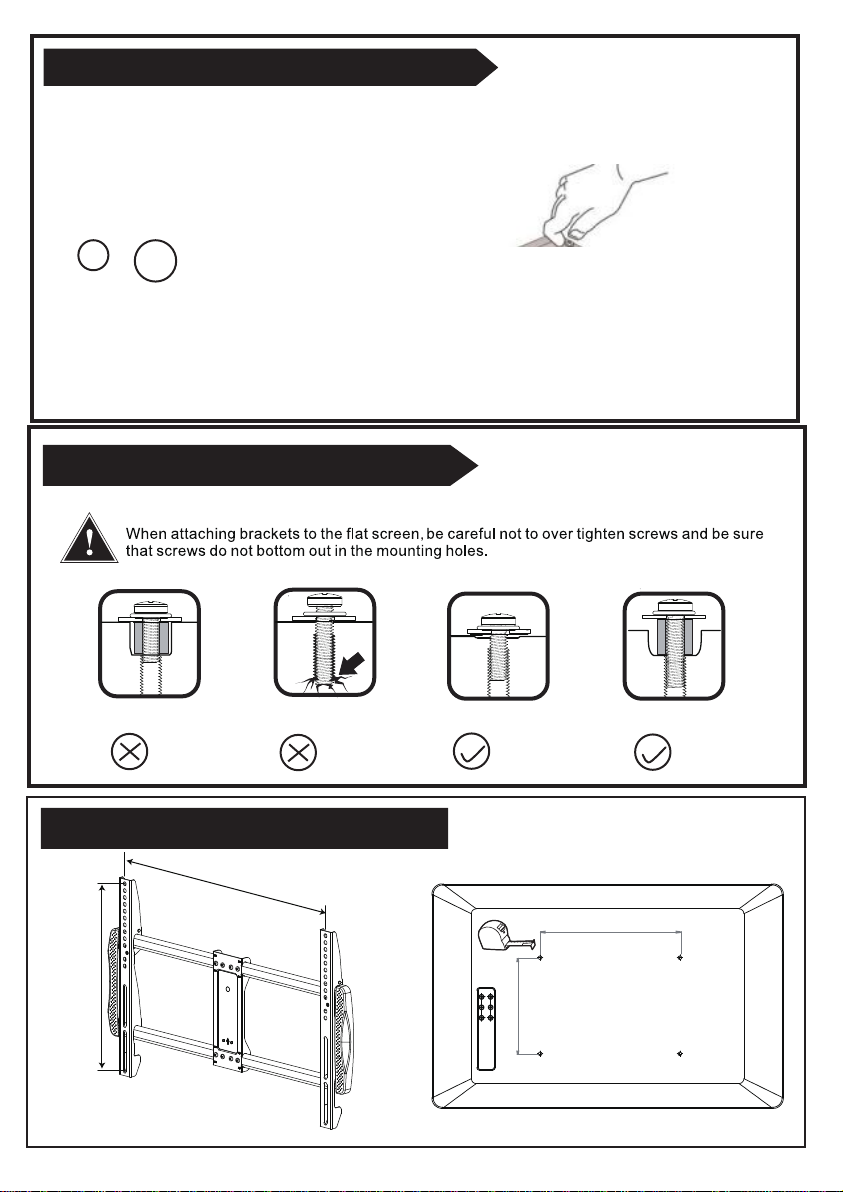 When attaching brackets to the flat screen, be careful not to over tighten screws and be sure that screws do not bottom out in the mounting holes.