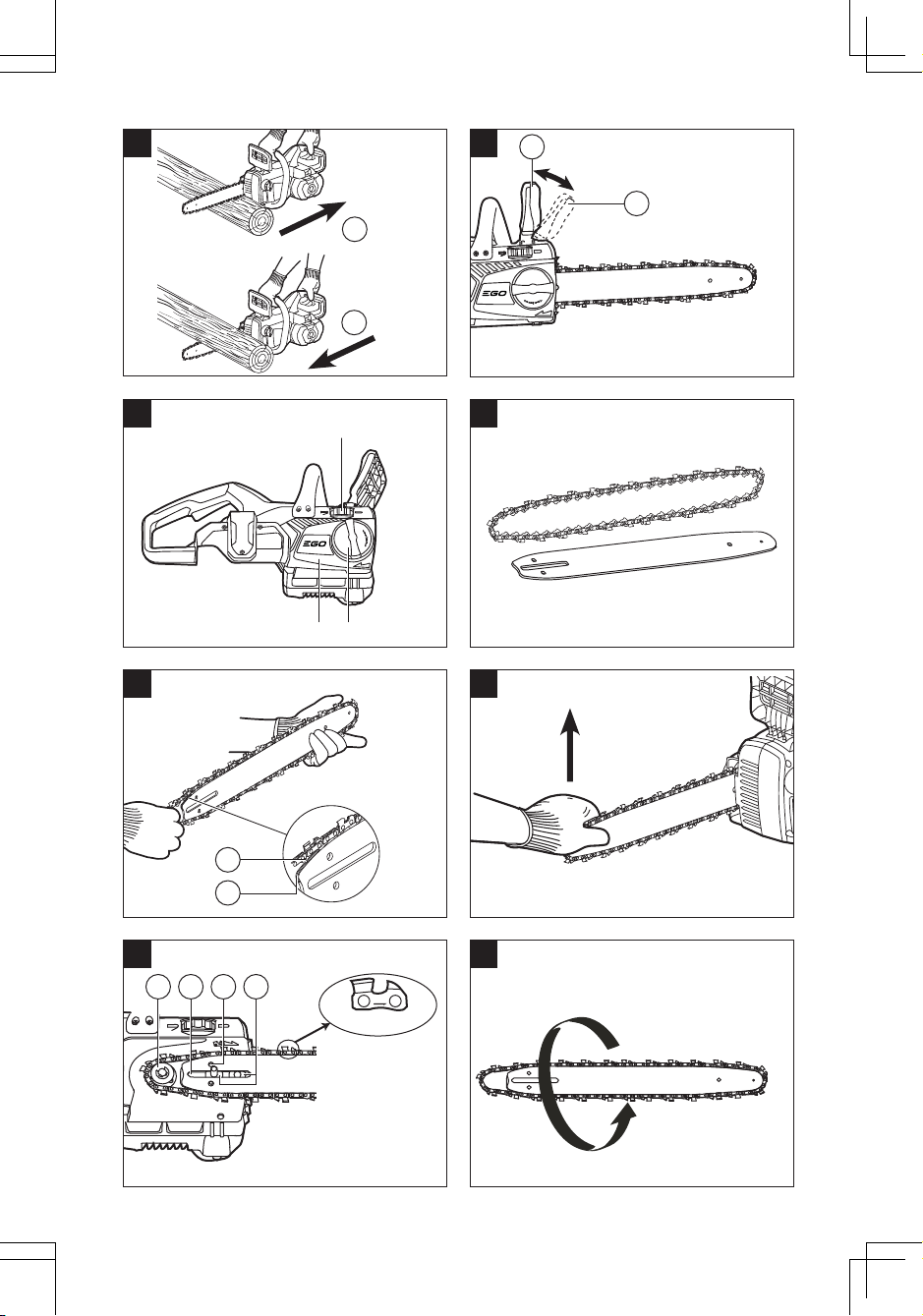 EGO

EGO