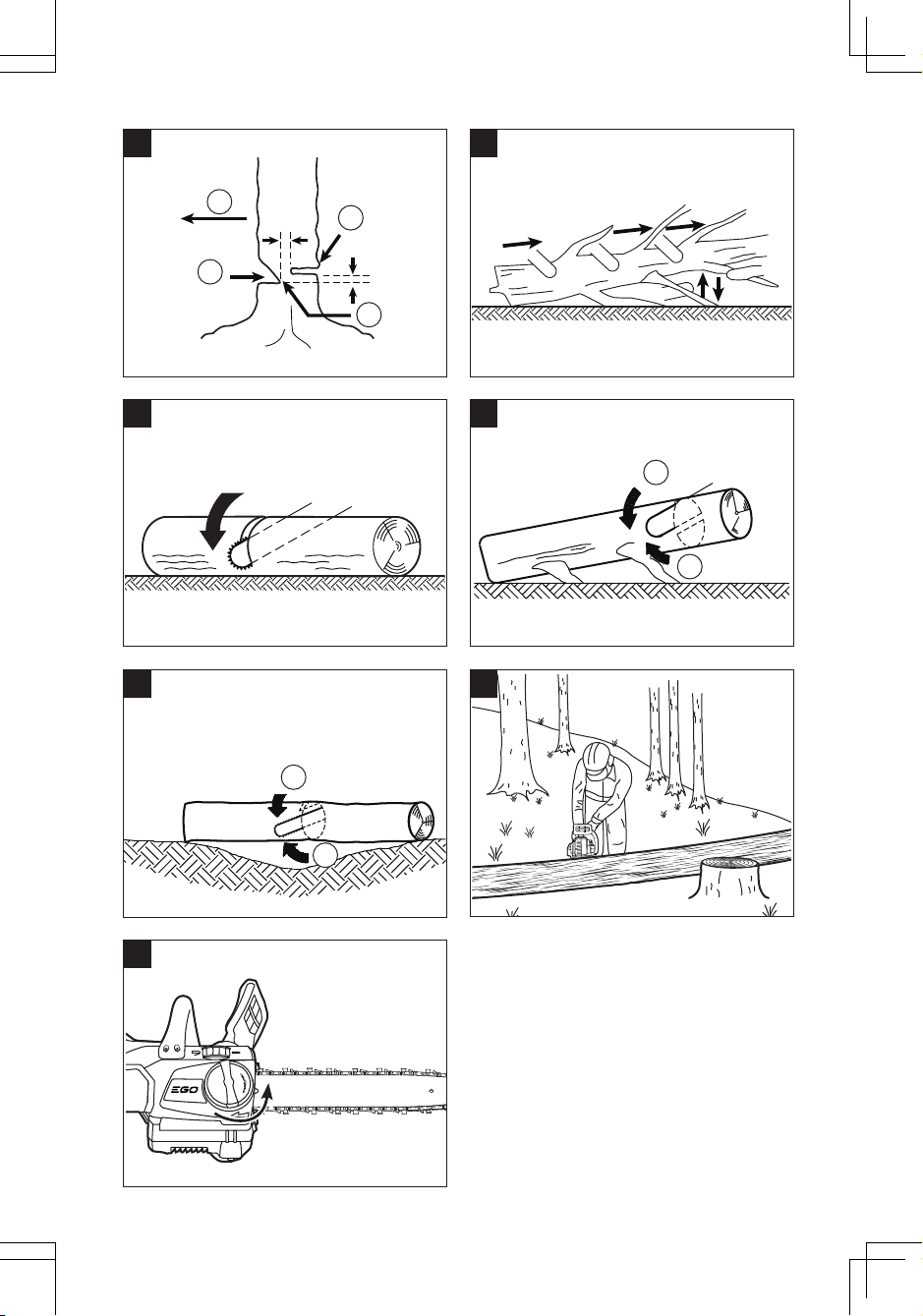 EGO