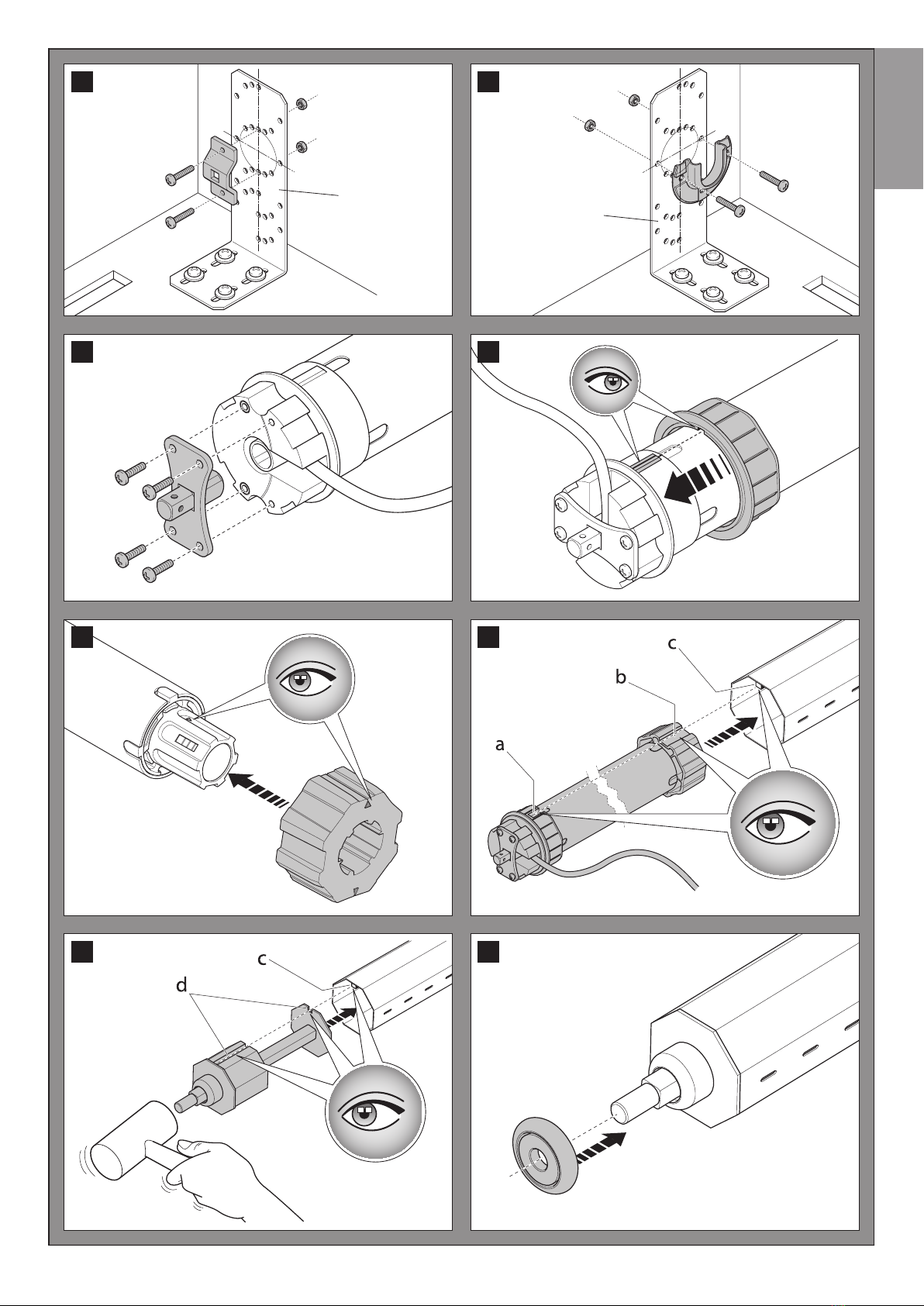 c

b

a

c

d