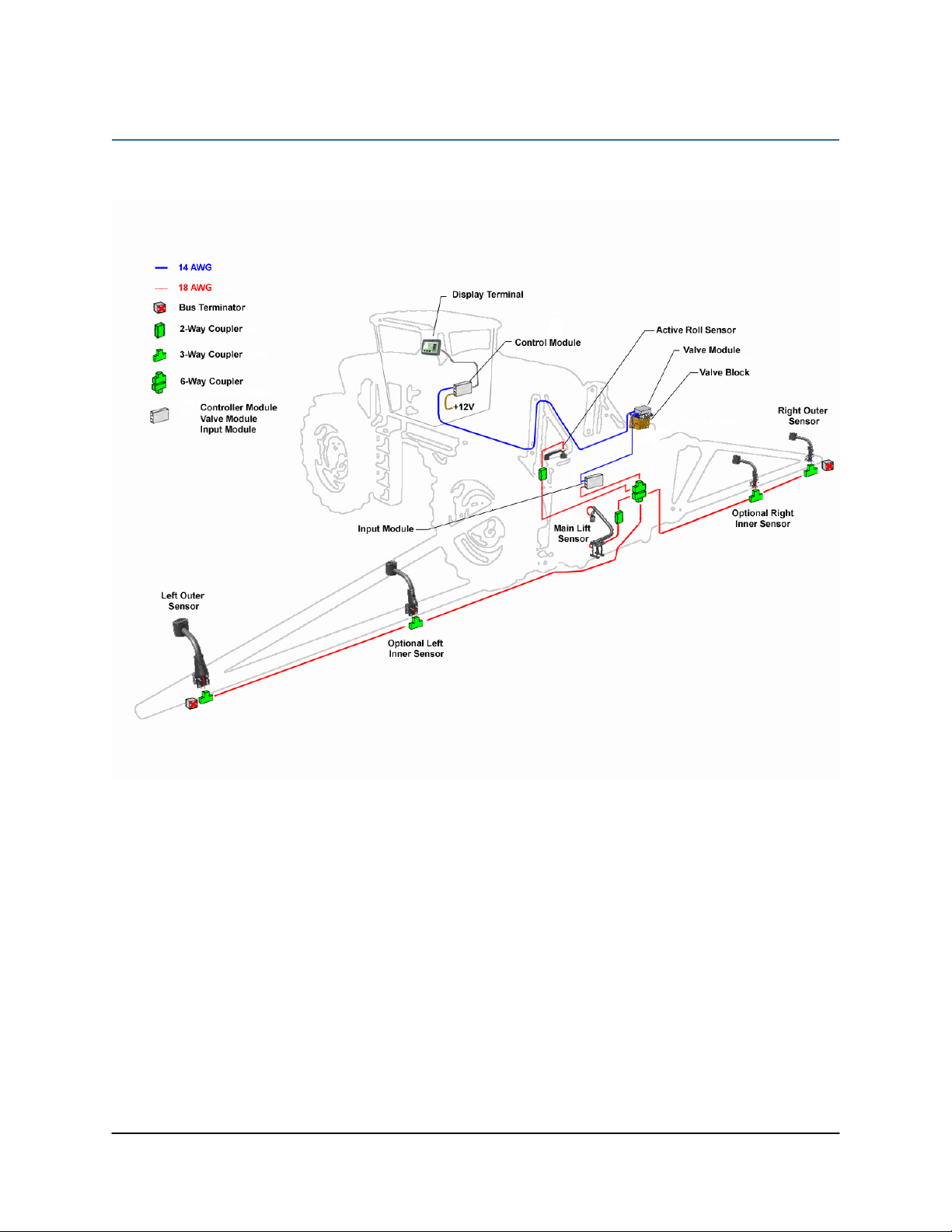 14 AWG
18 AWG
Bus Terminator
2-Way Coupler
3-Way Coupler
6-Way Coupler
Controller Module
Valve Module
Input Module

Display Terminal
Control Module
+12V
Active Roll Sensor
Valve Module
Valve Block
Right Outer Sensor
Optional Right Inner Sensor
Input Module
Main Lift Sensor
Left Outer Sensor
Optional Left Inner Sensor