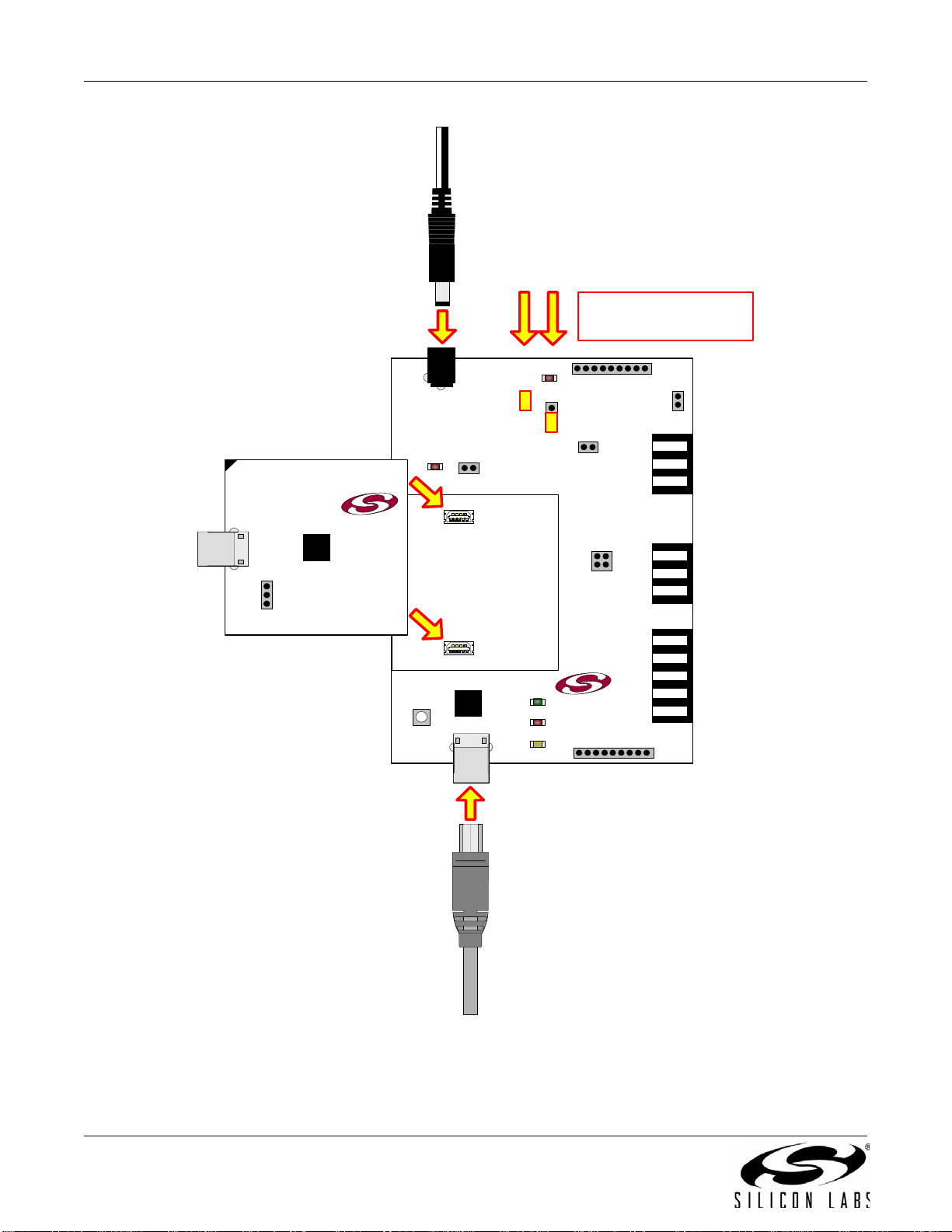 SILICON LABS