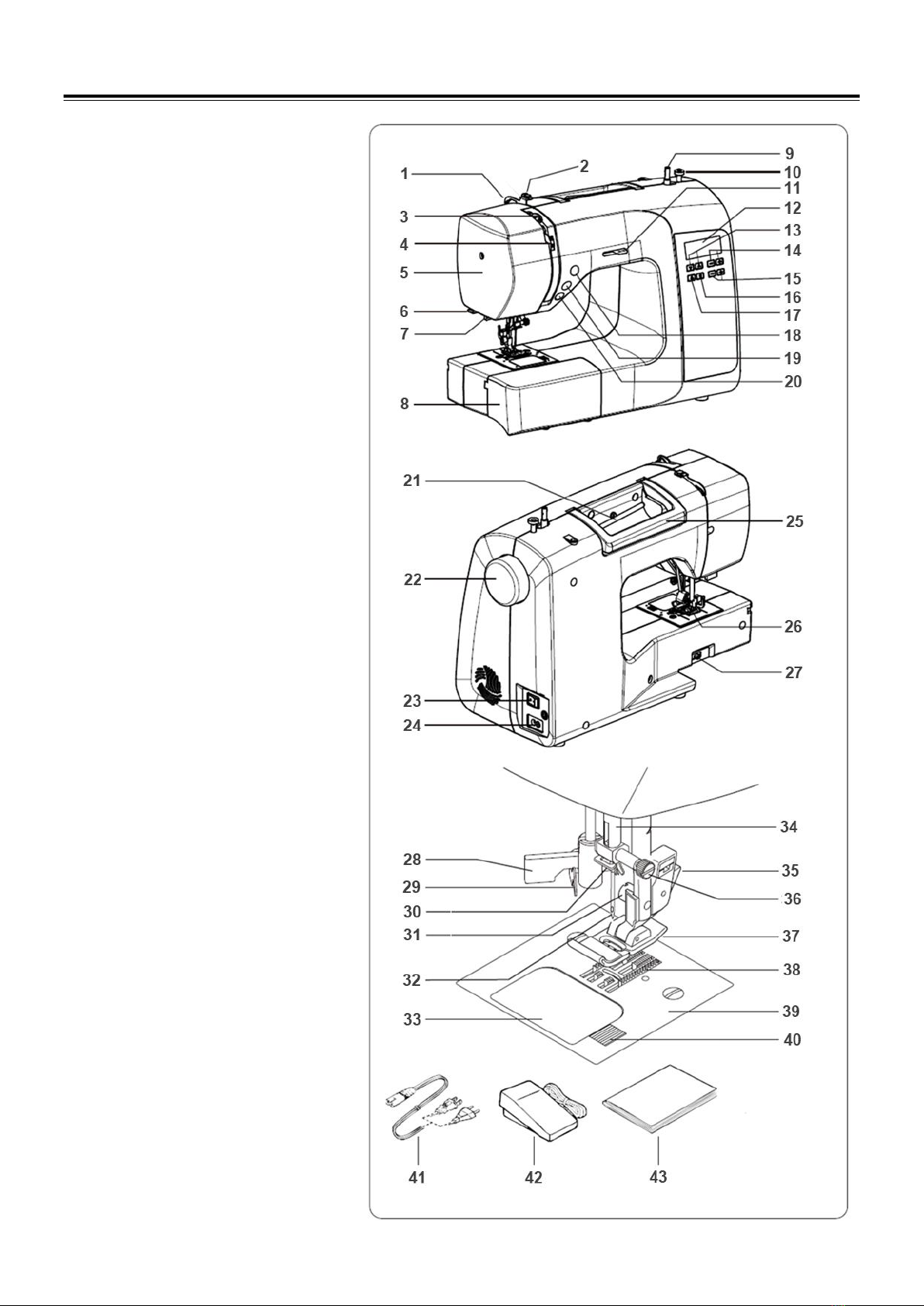 1
2
3
4
5
6
7
8
9
10
11
12
13
14
15
16
17
18
19
20
21
22
23
24
25
26
27
28
29
30
31
32
33
34
35
36
37
38
39
40
41
42
43