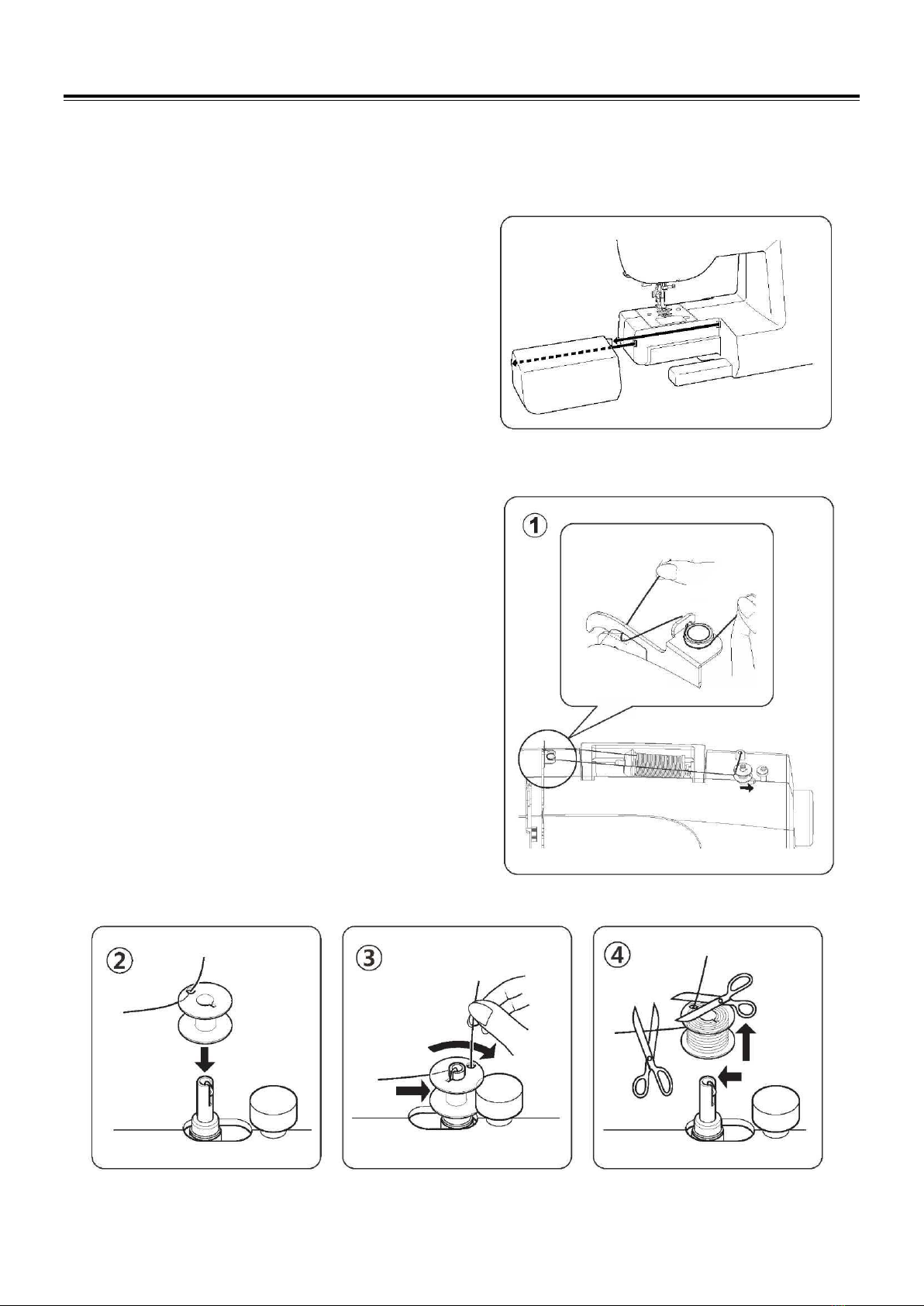 1

2

3

4