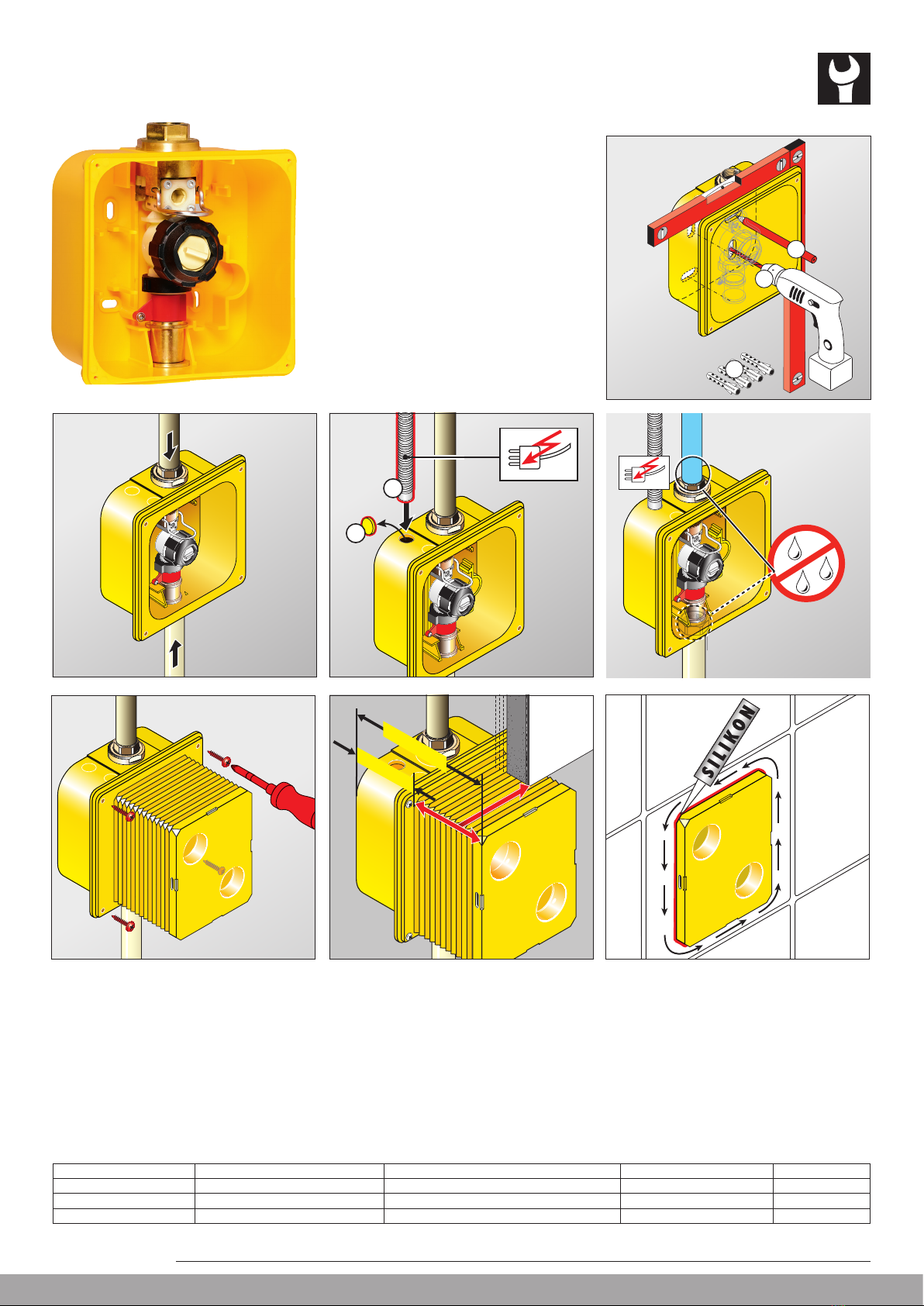 SILIKON