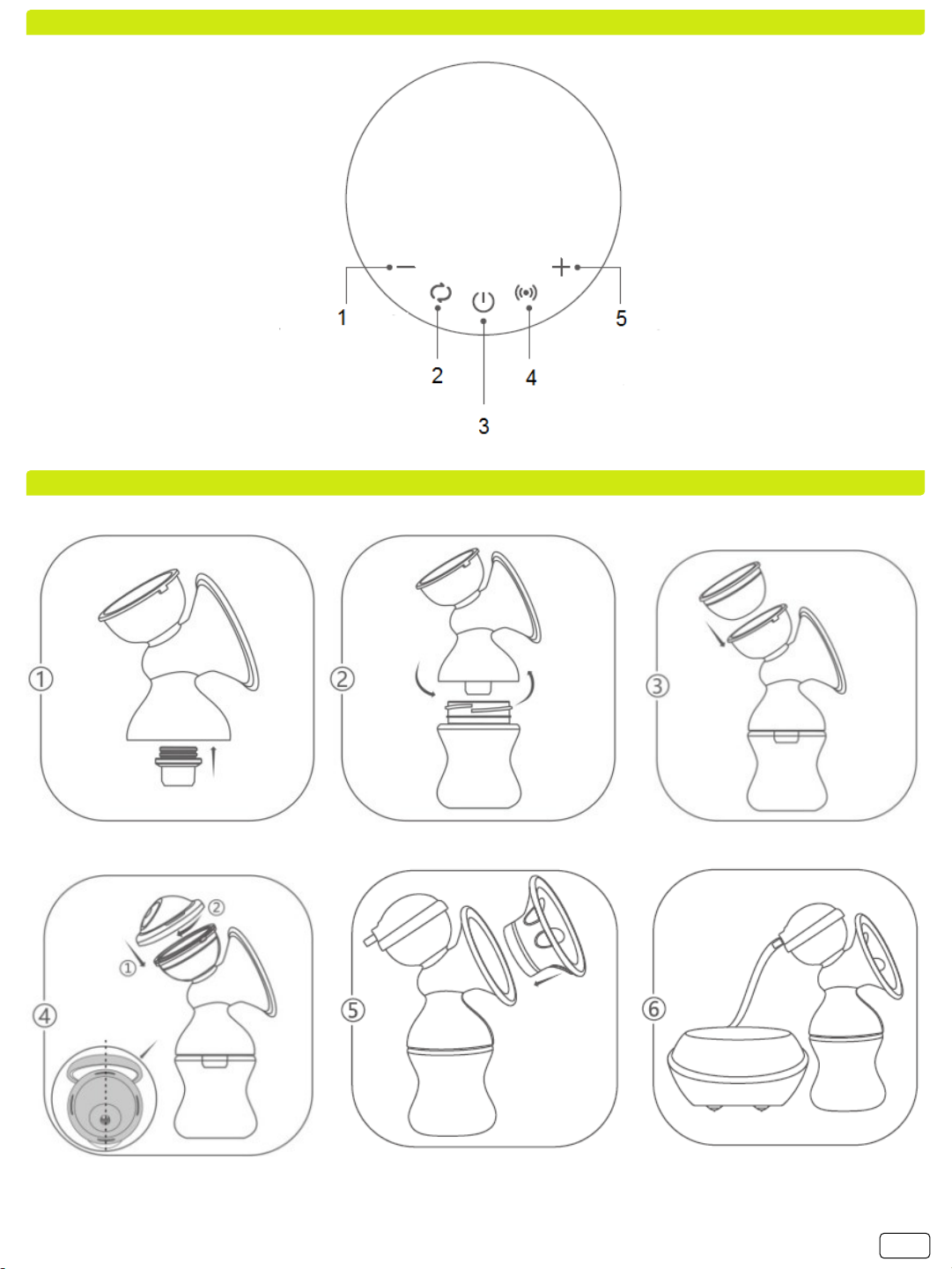 1
2
3
4
5

①
②
③
④
①
②
⑤
⑥