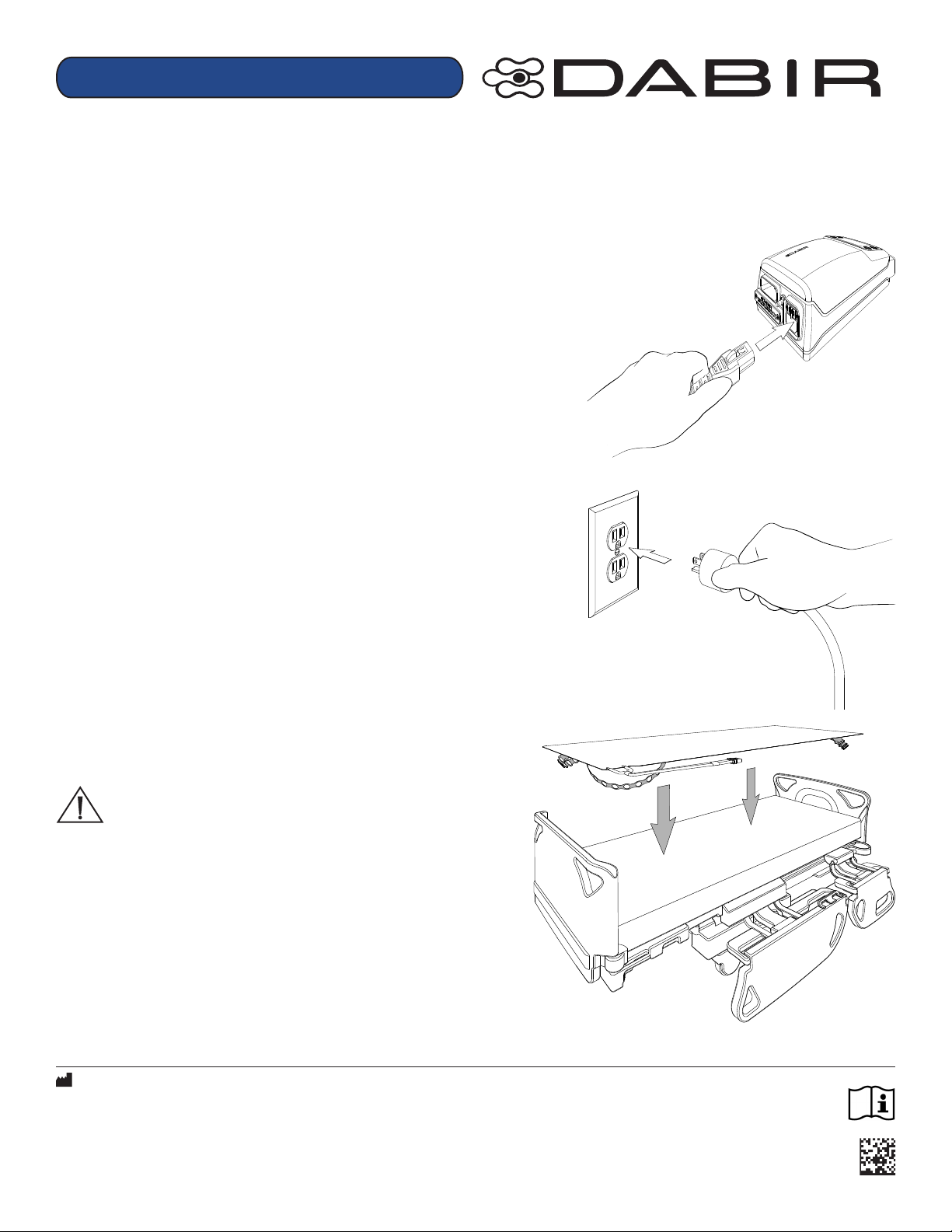 DABIR