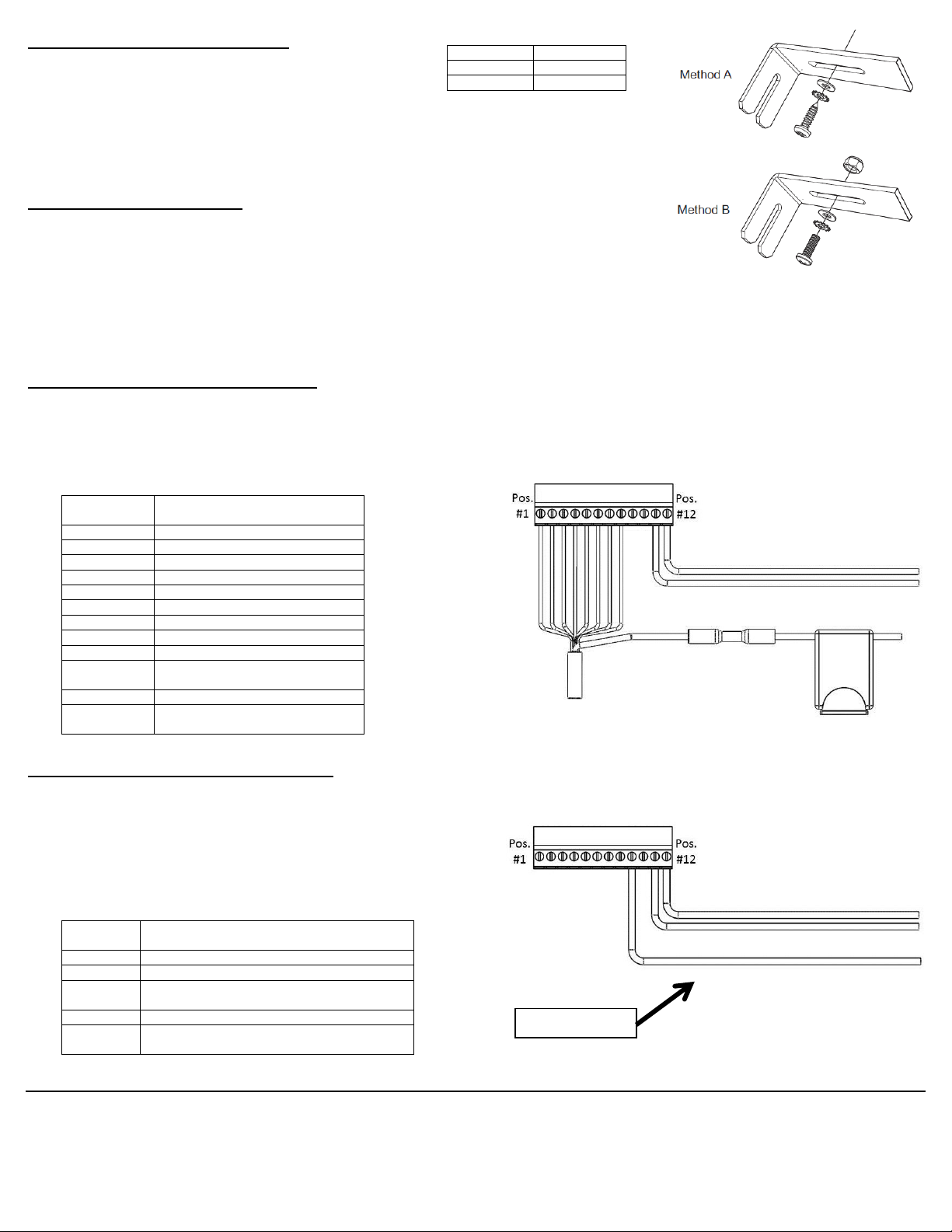 Method A

Method B

Pos.
#1

Pos.
#12

Pos.
#1

Pos.
#12