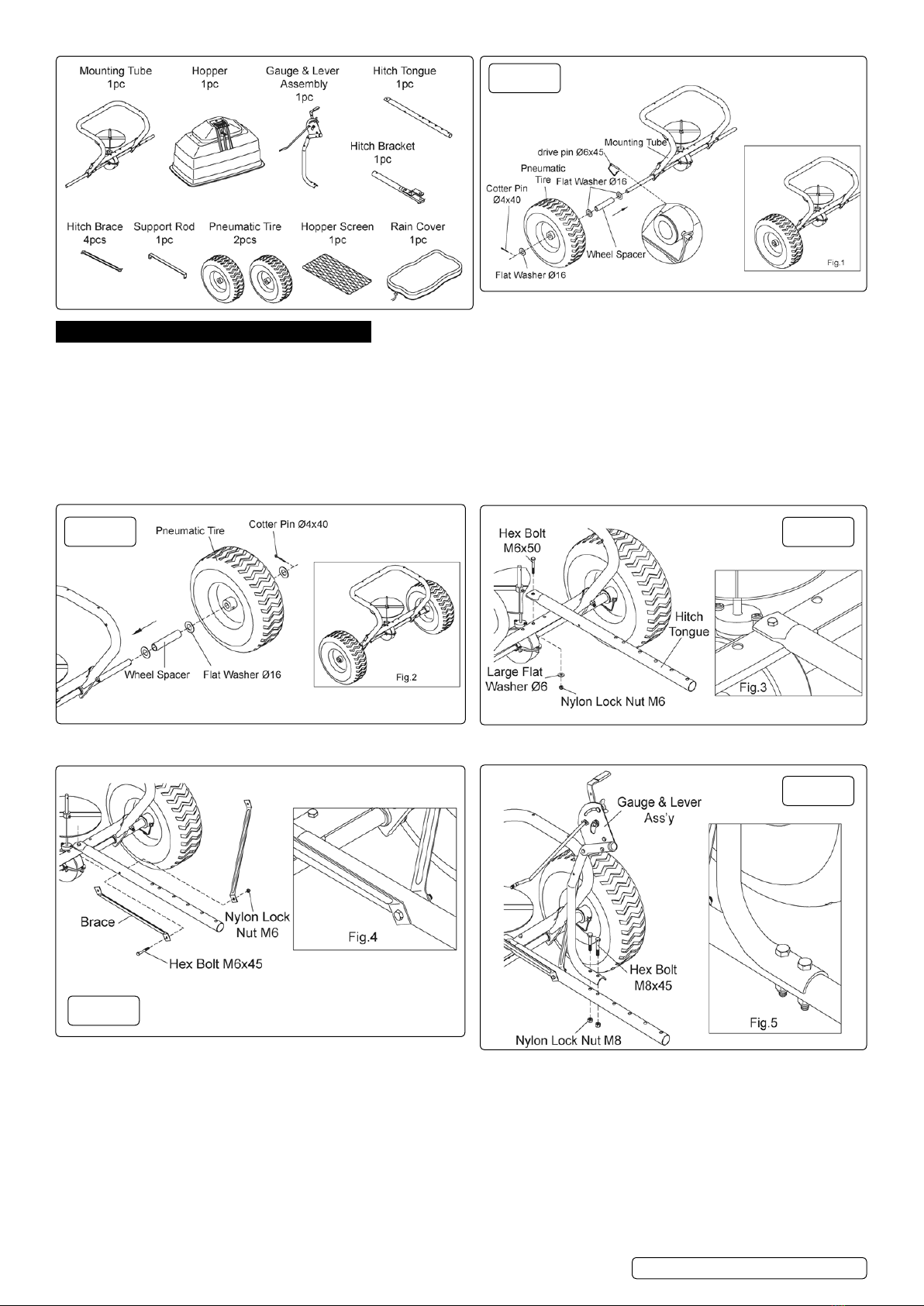 Mounting Tube
1pc

Hopper
1pc

Gauge & Lever Assembly
1pc

Hitch Tongue
1pc

Hitch Bracket
1pc

Hitch Brace
4pcs

Support Rod
1pc

Pneumatic Tire
2pcs

Hopper Screen
1pc

Rain Cover
1pc

drive pin Ø6x45
Mounting Tube
Pneumatic Tire
Flat Washer Ø16
Cotter Pin Ø4x40
Wheel Spacer
Flat Washer Ø16
Fig.1

Pneumatic Tire
Cotter Pin Ø4x40
Wheel Spacer
Flat Washer Ø16
Fig.2

Hex Bolt M6x50
Hitch Tongue
Large Flat Washer Ø6
Nylon Lock Nut M6
Fig.3

Brace
Nylon Lock Nut M6
Hex Bolt M6x45
Fig.4

Gauge & Lever Ass'y
Hex Bolt M8x45
Nylon Lock Nut M8
Fig.5