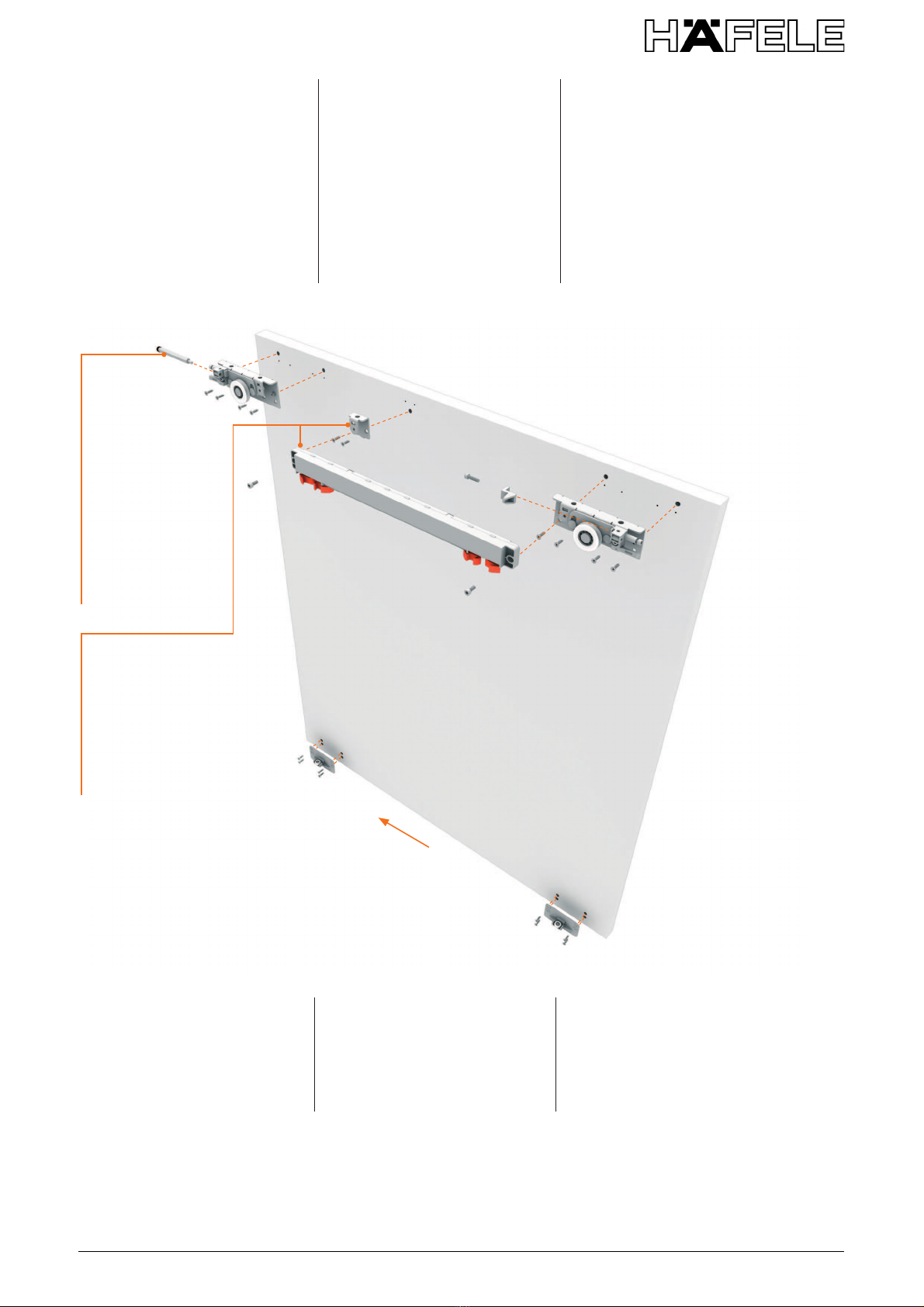 HÄFELE